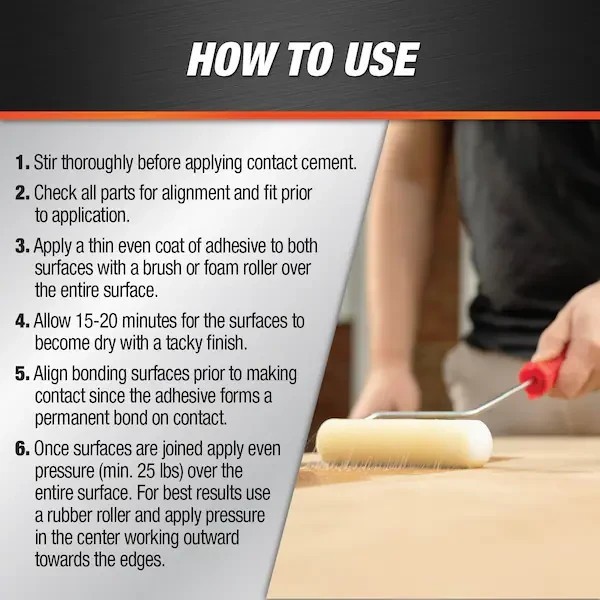 HOW TO USE

1. Stir thoroughly before applying contact cement.

2. Check all parts for alignment and fit prior to application.

3. Apply a thin even coat of adhesive to both surfaces with a brush or foam roller over the entire surface.

4. Allow 15-20 minutes for the surfaces to become dry with a tacky finish.

5. Align bonding surfaces prior to making contact since the adhesive forms a permanent bond on contact.

6. Once surfaces are joined apply even pressure (min. 25 lbs) over the entire surface. For best results use a rubber roller and apply pressure in the center working outward towards the edges.