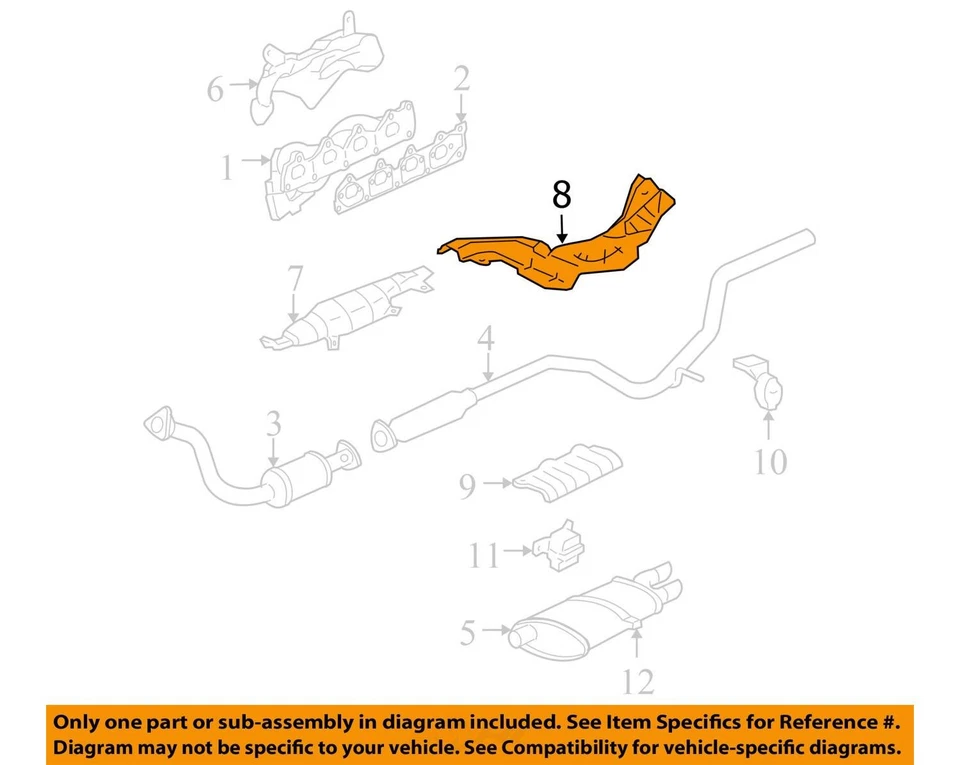 6
2
1
8
7
4
3
10
9
11
5
12

Only one part or sub-assembly in diagram included. See Item Specifics for Reference #. Diagram may not be specific to your vehicle. See Compatibility for vehicle-specific diagrams.