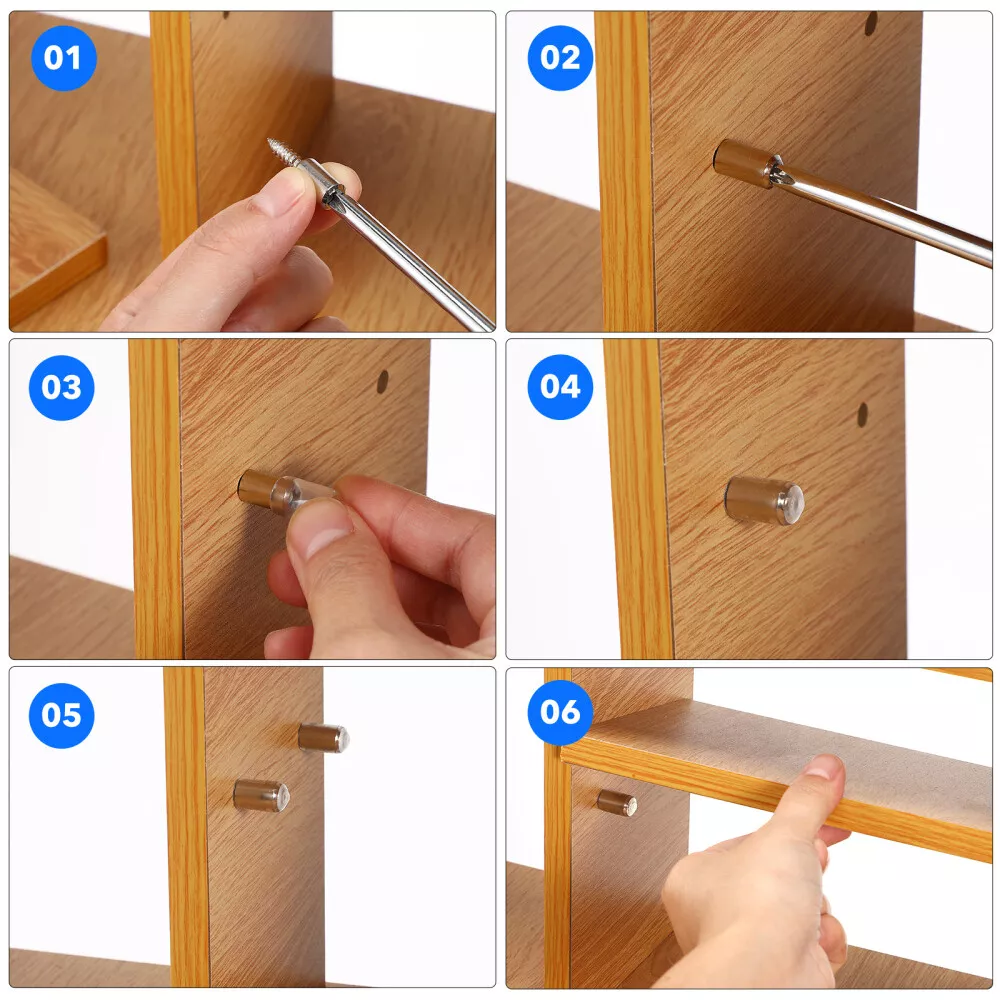 01

02

03

04

05

06