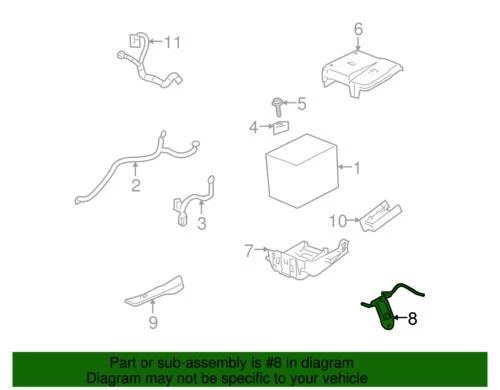 11
6
5
4
1
2
3
10
7
9
8

Part or sub-assembly is #8 in diagram
Diagram may not be specific to your vehicle