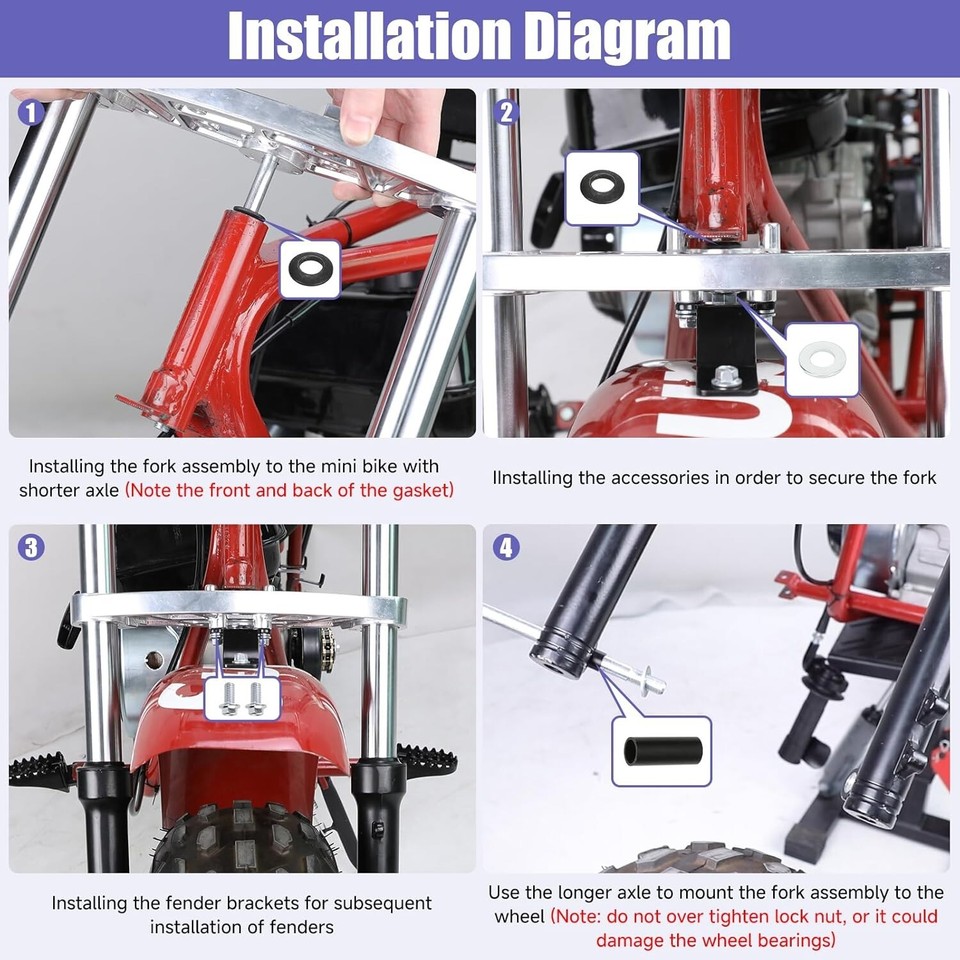 Installation Diagram

1

Installing the fork assembly to the mini bike with shorter axle (Note the front and back of the gasket)

2

IInstalling the accessories in order to secure the fork

3

Installing the fender brackets for subsequent installation of fenders

4

Use the longer axle to mount the fork assembly to the wheel (Note: do not over tighten lock nut, or it could damage the wheel bearings)