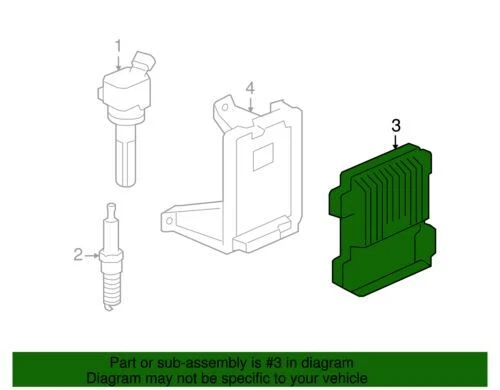 1

4

3

2

Part or sub-assembly is #3 in diagram
Diagram may not be specific to your vehicle