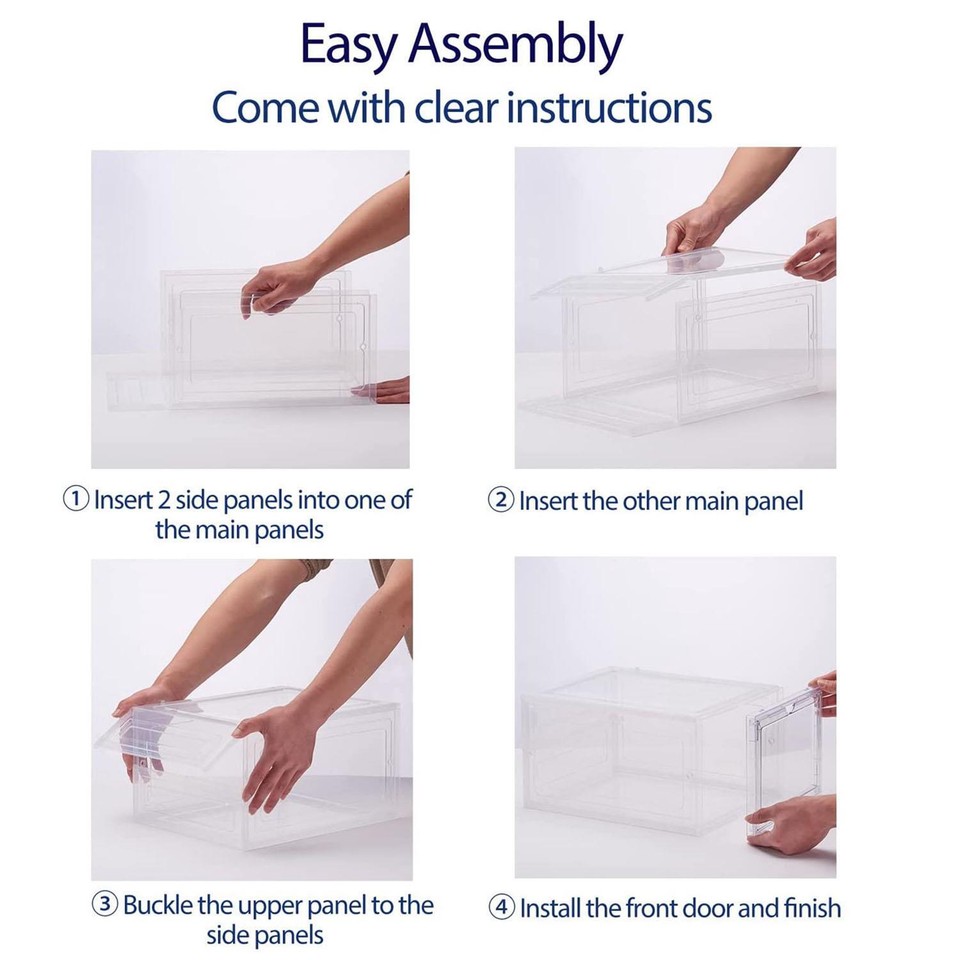 Easy Assembly
Come with clear instructions

① Insert 2 side panels into one of the main panels

② Insert the other main panel

③ Buckle the upper panel to the side panels

④ Install the front door and finish