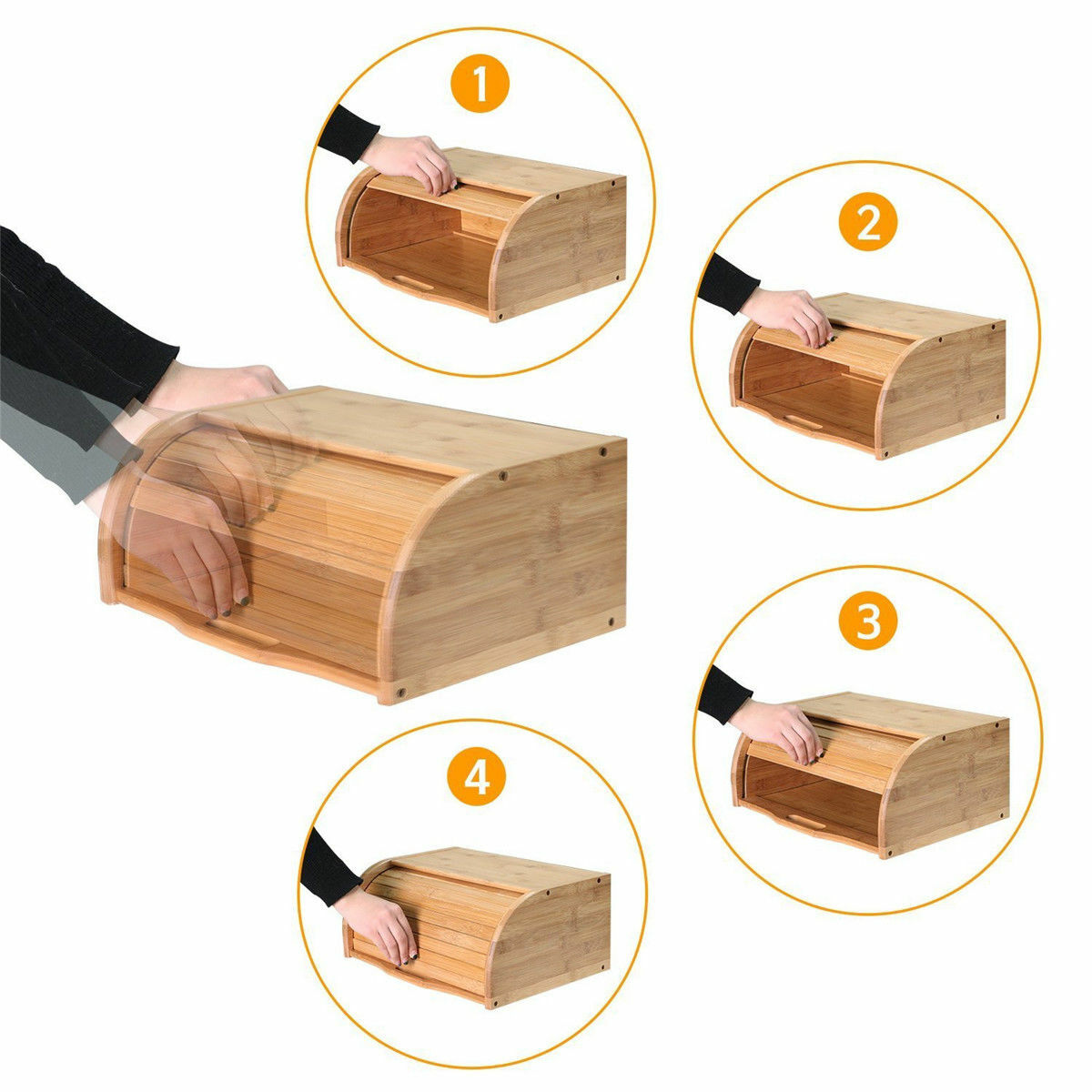 1

2

3

4