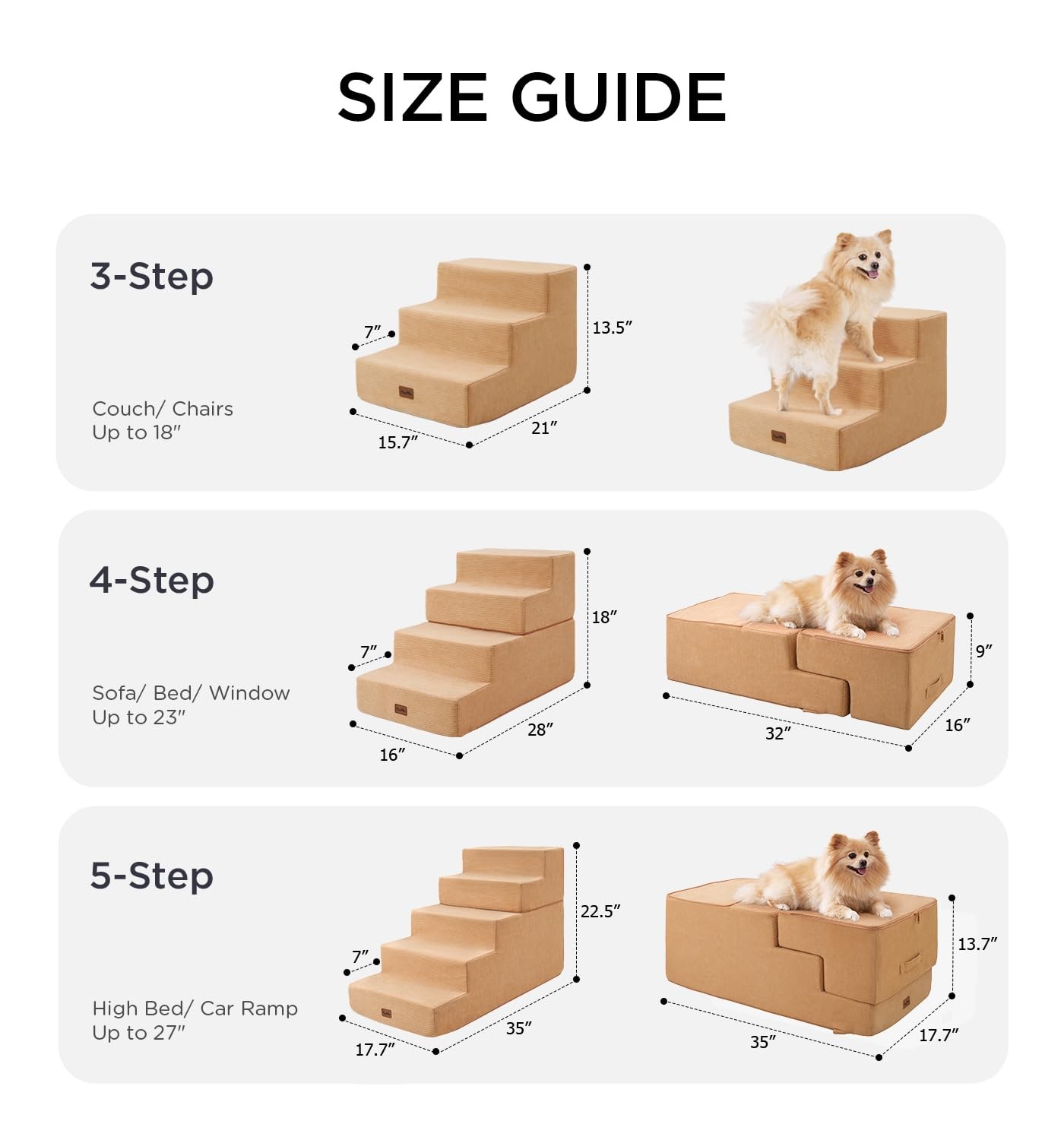 SIZE GUIDE

3-Step

Couch/ Chairs
Up to 18″

7″
13.5″
15.7″
21″

4-Step

Sofa/ Bed/ Window
Up to 23″

7″
18″
16″
28″

9″
32″
16″

5-Step

High Bed/ Car Ramp
Up to 27″

7″
22.5″
17.7″
35″

13.7″
35″
17.7″