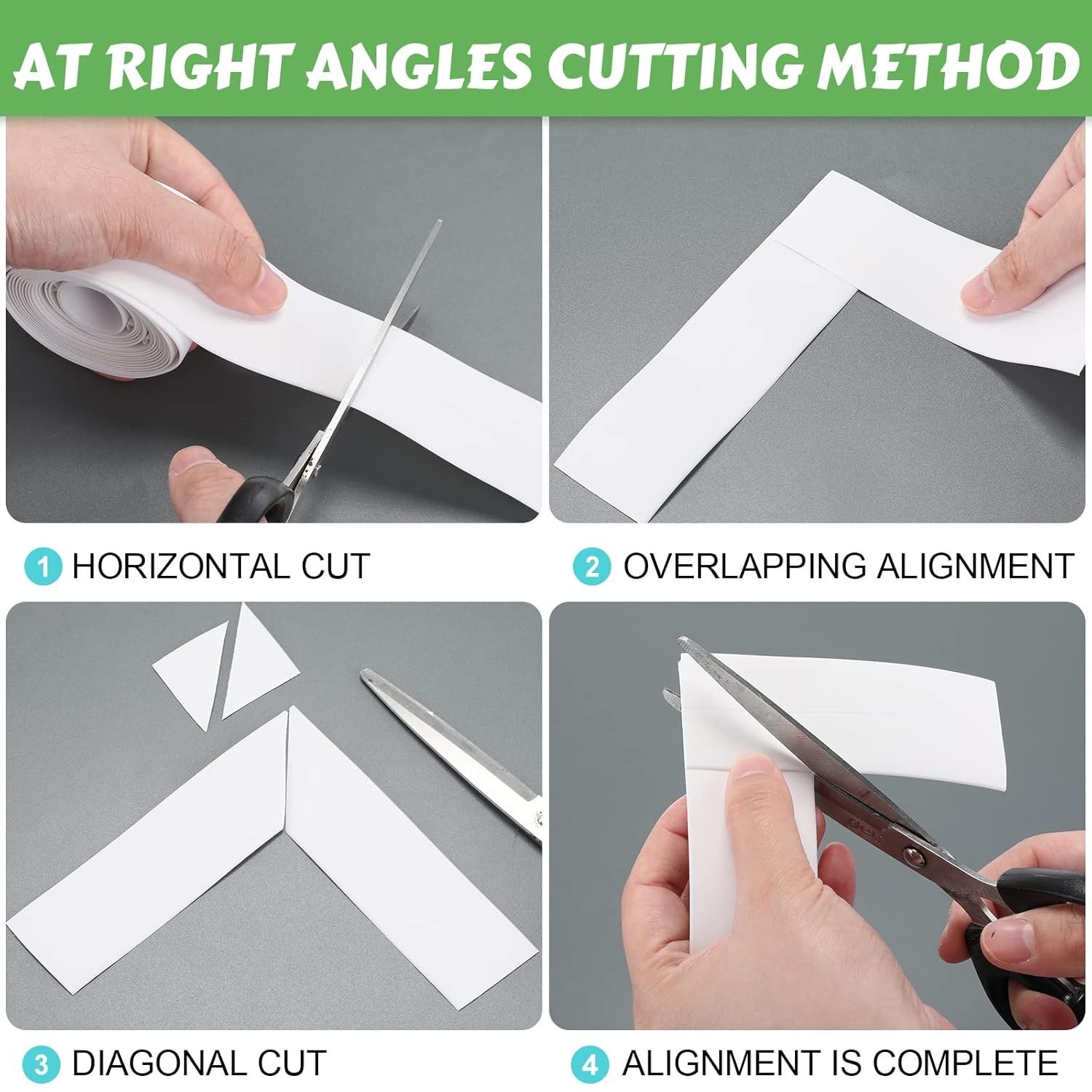 AT RIGHT ANGLES CUTTING METHOD

1 HORIZONTAL CUT

2 OVERLAPPING ALIGNMENT

3 DIAGONAL CUT

4 ALIGNMENT IS COMPLETE

deli