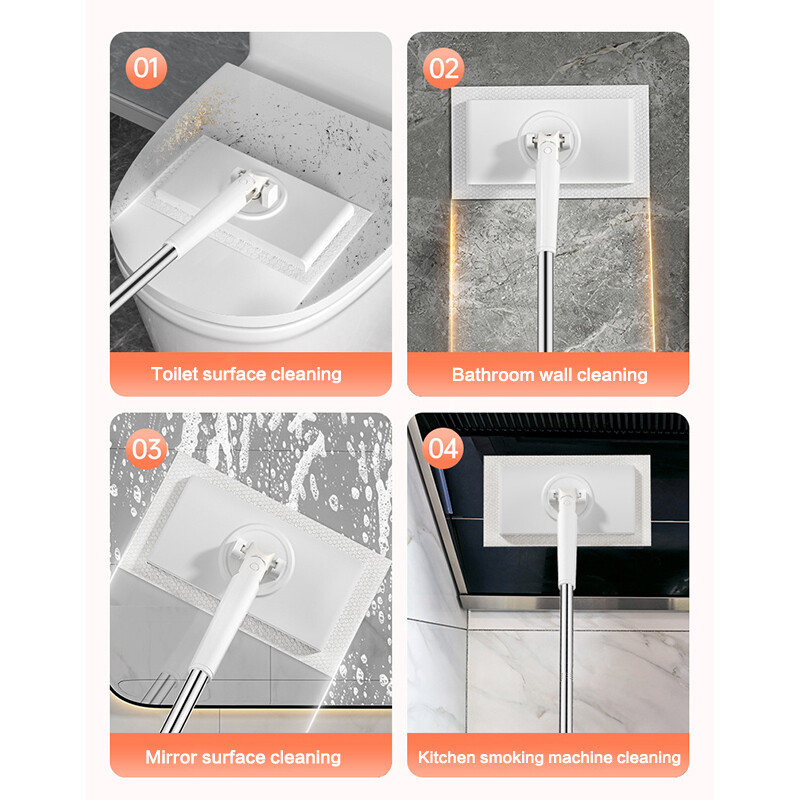 01

Toilet surface cleaning

02

Bathroom wall cleaning

03

Mirror surface cleaning

04

Kitchen smoking machine cleaning