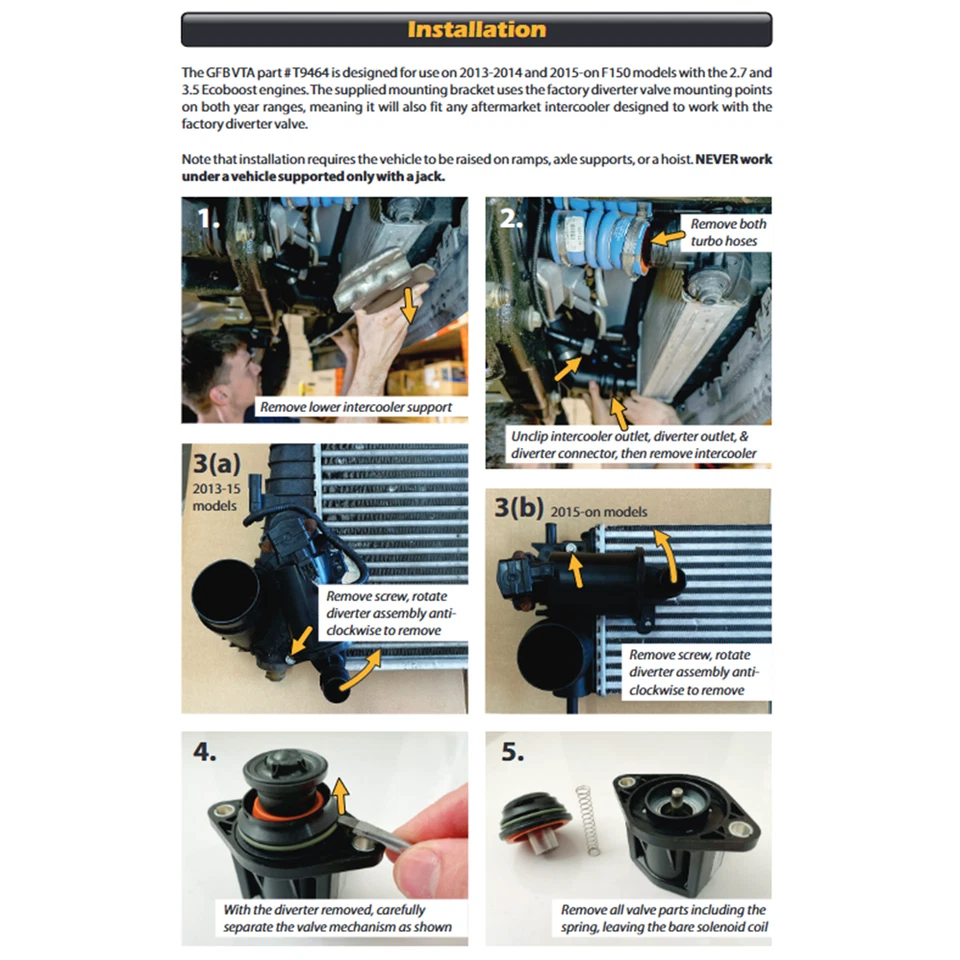 Installation

The GFB VTA part # T9464 is designed for use on 2013-2014 and 2015-on F150 models with the 2.7 and 3.5 Ecoboost engines. The supplied mounting bracket uses the factory diverter valve mounting points on both year ranges, meaning it will also fit any aftermarket intercooler designed to work with the factory diverter valve.

Note that installation requires the vehicle to be raised on ramps, axle supports, or a hoist. NEVER work under a vehicle supported only with a jack.

1.
Remove lower intercooler support

2.
Remove both turbo hoses
Unclip intercooler outlet, diverter outlet, & diverter connector, then remove intercooler

3(a)
2013-15 models
Remove screw, rotate diverter assembly anti-clockwise to remove

3(b) 2015-on models
Remove screw, rotate diverter assembly anti-clockwise to remove

4.
With the diverter removed, carefully separate the valve mechanism as shown

5.
Remove all valve parts including the spring, leaving the bare solenoid coil