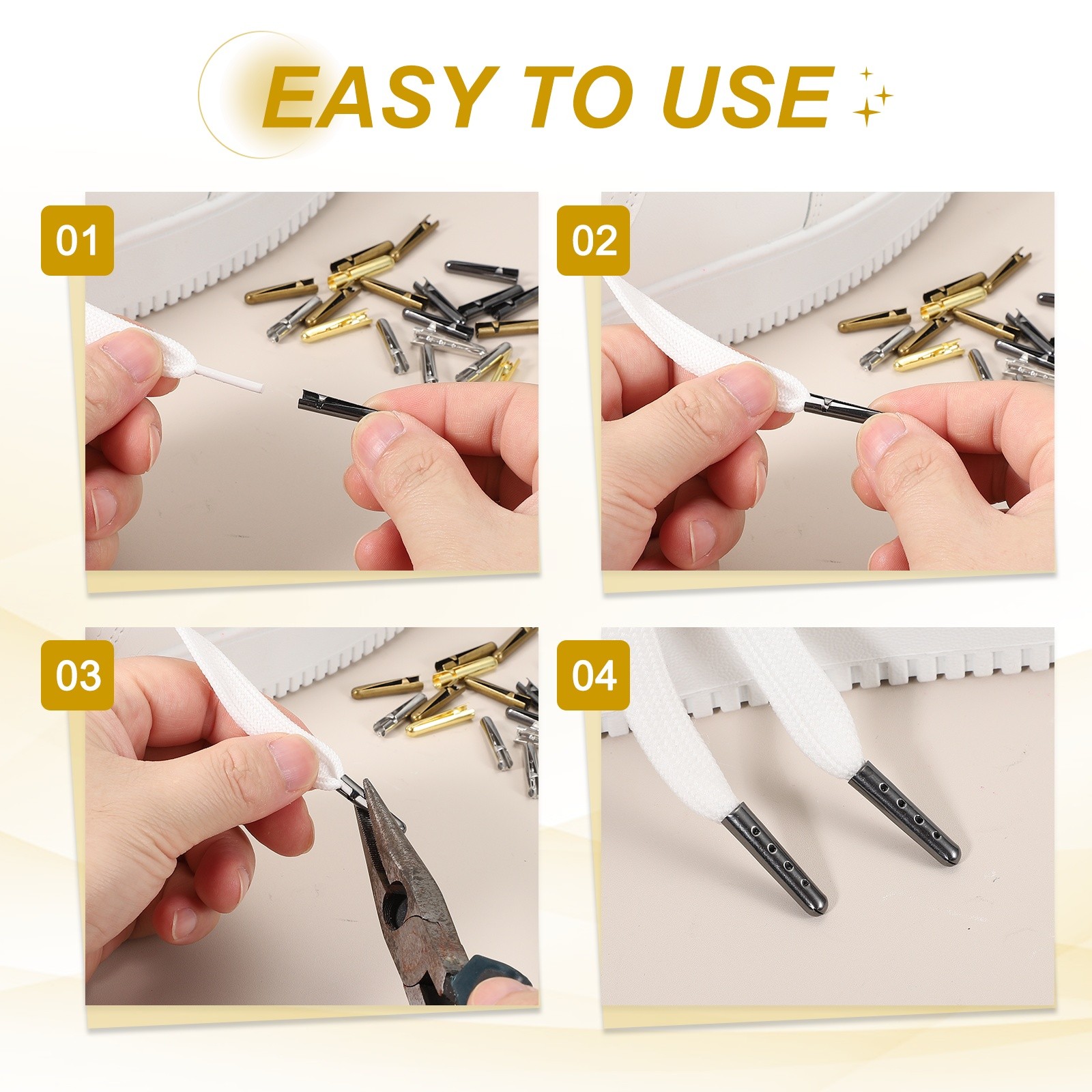 EASY TO USE

01

02

03

04