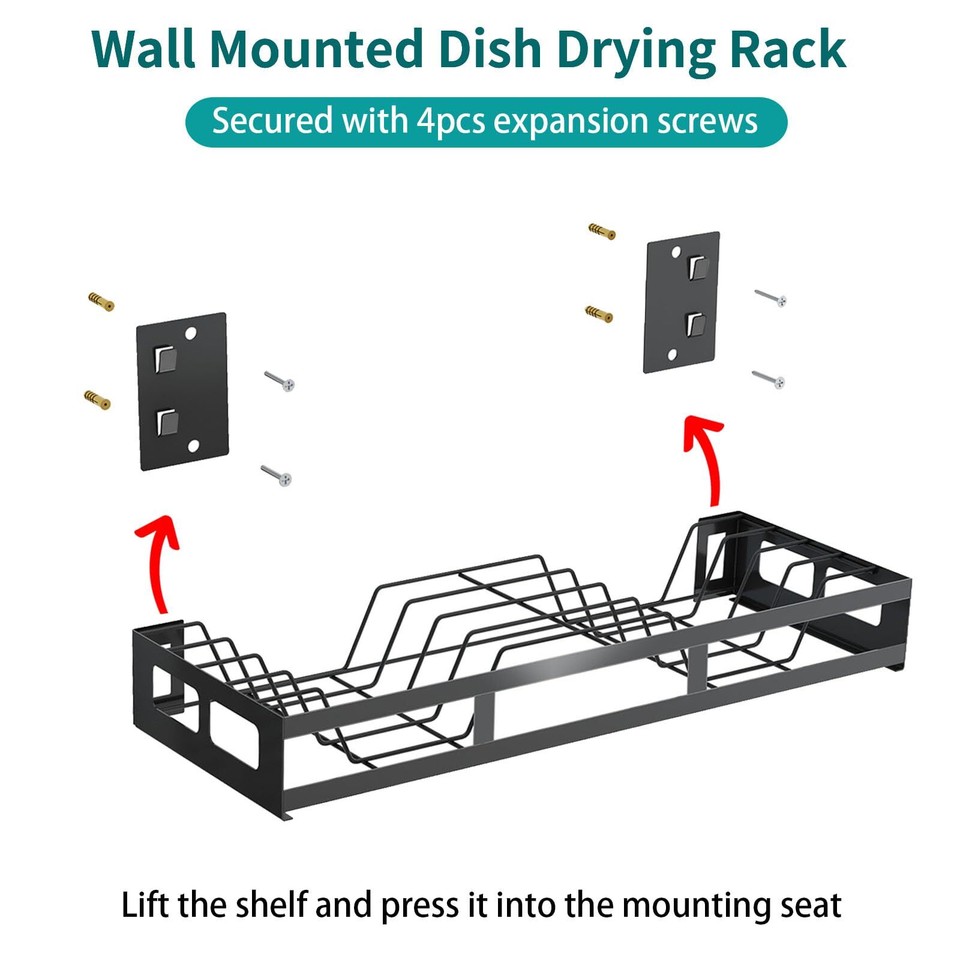 Wall Mounted Dish Drying Rack

Secured with 4pcs expansion screws

Lift the shelf and press it into the mounting seat