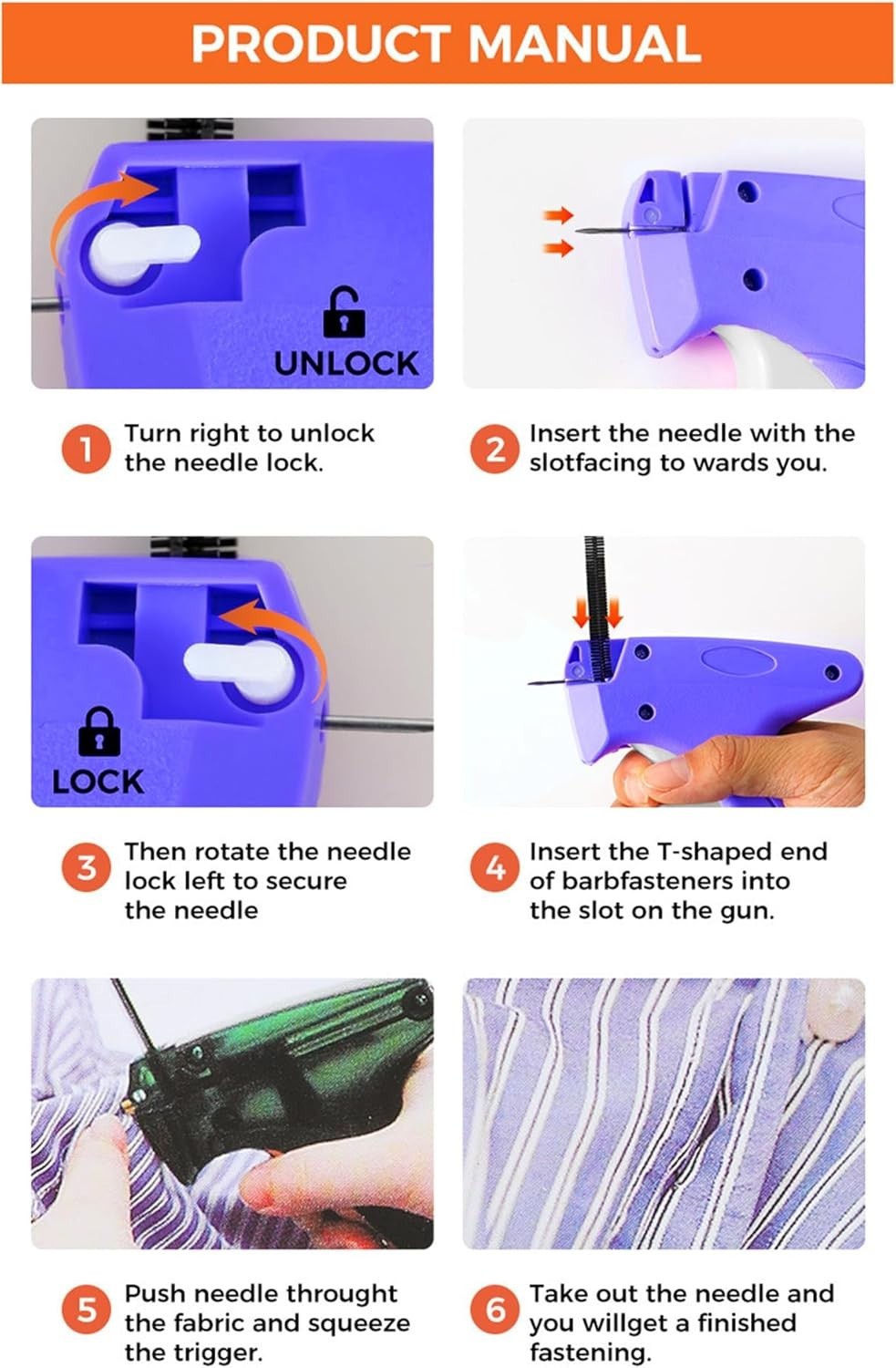 PRODUCT MANUAL

UNLOCK

1 Turn right to unlock the needle lock.

2 Insert the needle with the slotfacing to wards you.

LOCK

3 Then rotate the needle lock left to secure the needle

4 Insert the T-shaped end of barbfasteners into the slot on the gun.

5 Push needle throught the fabric and squeeze the trigger.

6 Take out the needle and you willget a finished fastening.