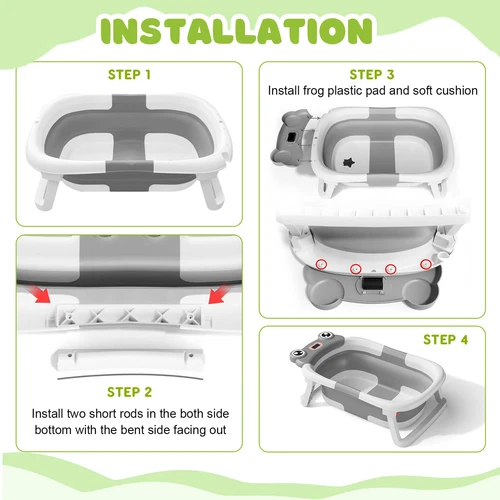 INSTALLATION

STEP 1

STEP 2

Install two short rods in the both side bottom with the bent side facing out

STEP 3

Install frog plastic pad and soft cushion

STEP 4