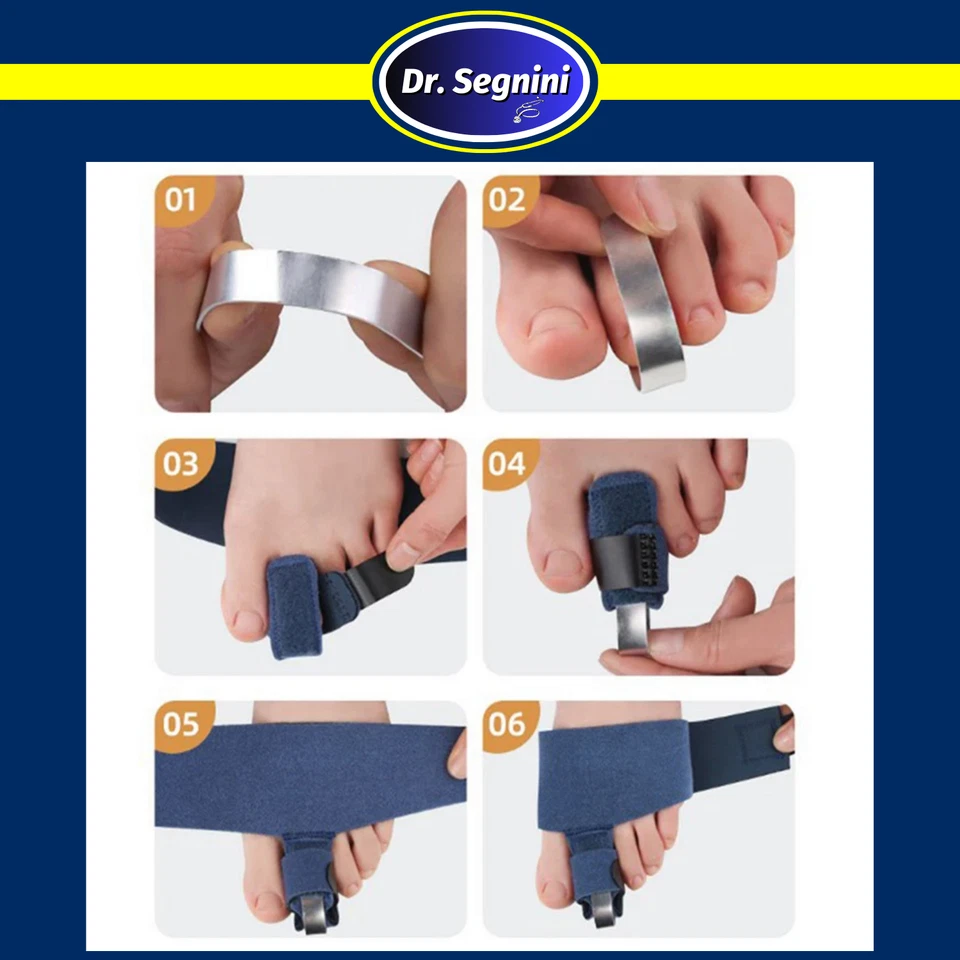 Dr. Segnini

01

02

03

04

05

06