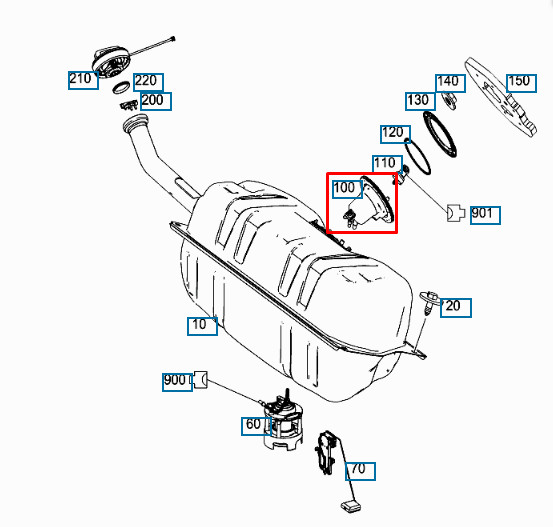 210
220
200
140
150
130
120
110
100
901
20
10
900
60
70