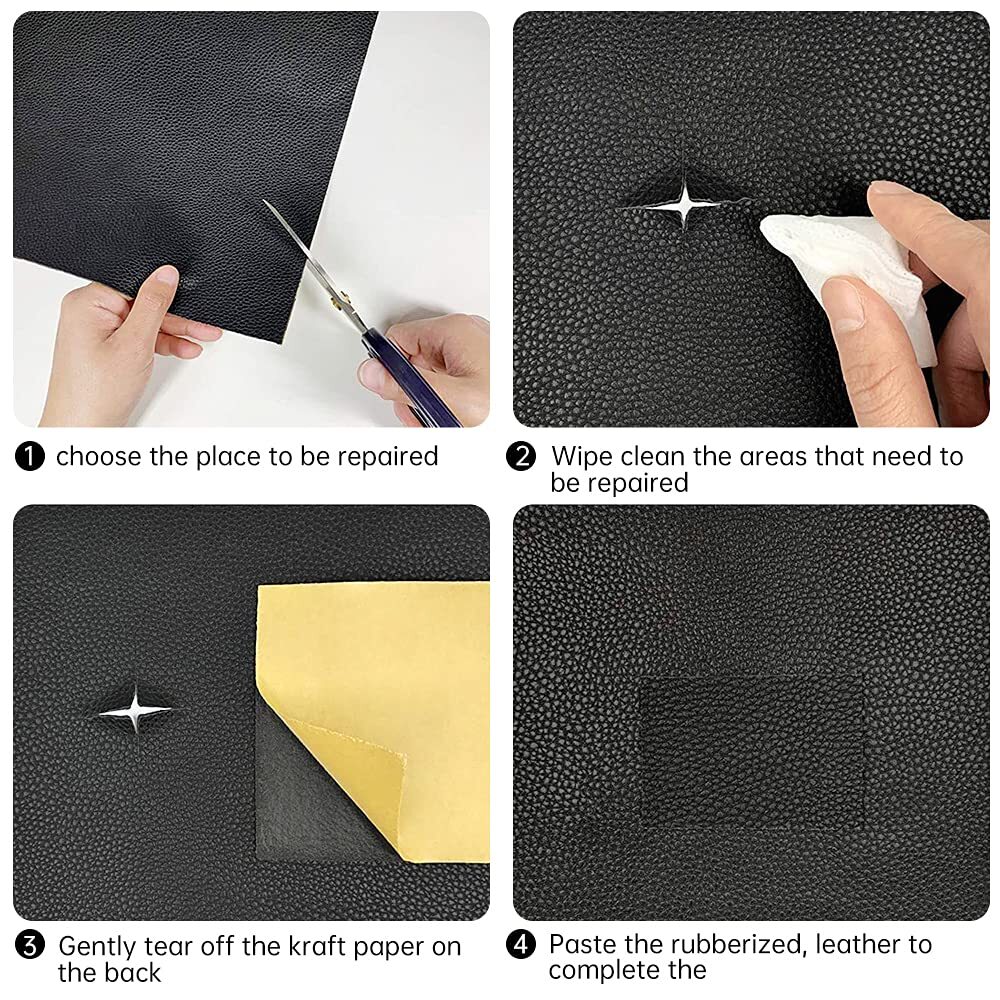 ❶ choose the place to be repaired

❷ Wipe clean the areas that need to be repaired

❸ Gently tear off the kraft paper on the back

❹ Paste the rubberized, leather to complete the