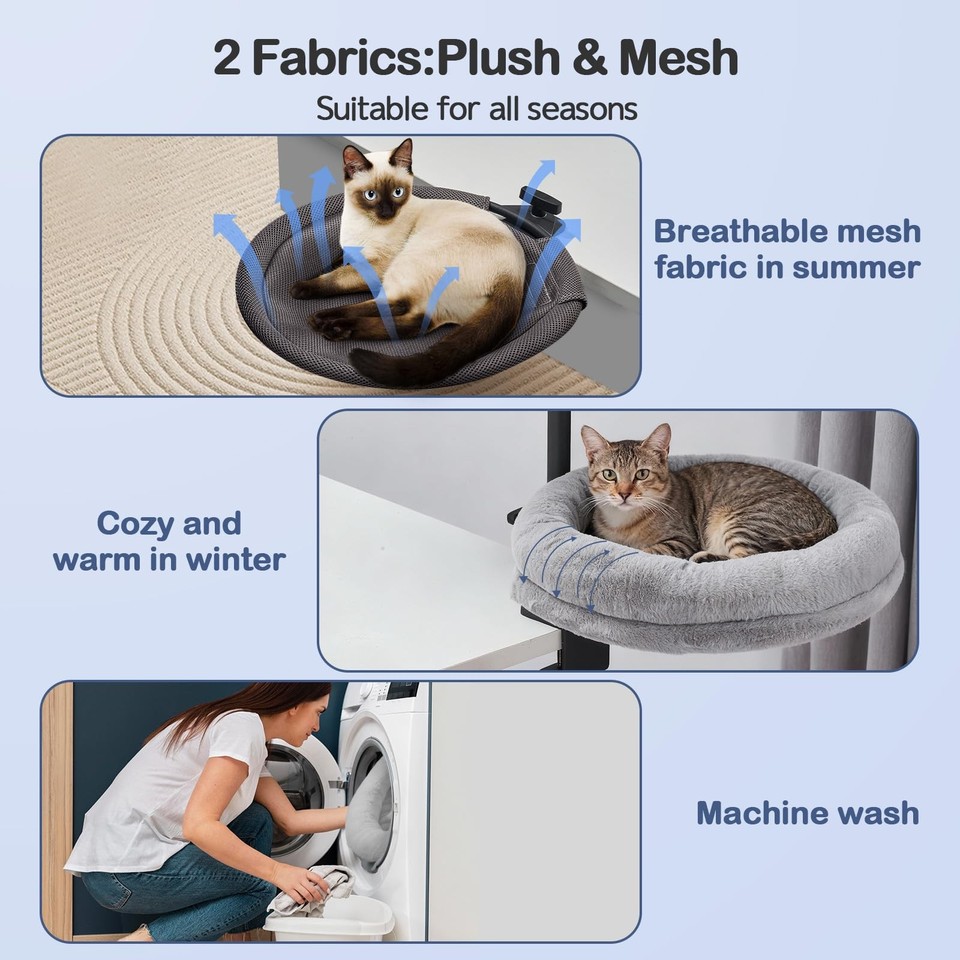 2 Fabrics:Plush & Mesh

Suitable for all seasons

Breathable mesh fabric in summer

Cozy and warm in winter

Machine wash