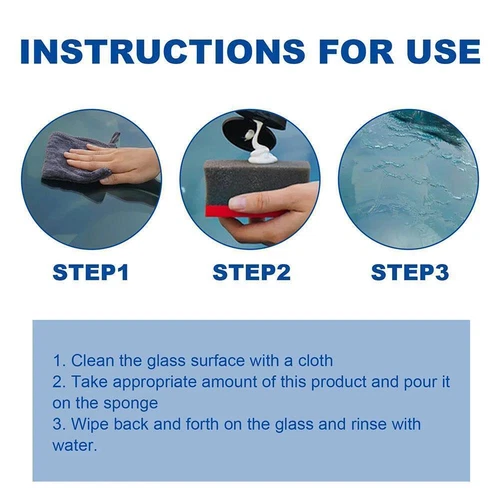 INSTRUCTIONS FOR USE

STEP1

STEP2

STEP3

1. Clean the glass surface with a cloth
2. Take appropriate amount of this product and pour it on the sponge
3. Wipe back and forth on the glass and rinse with water.