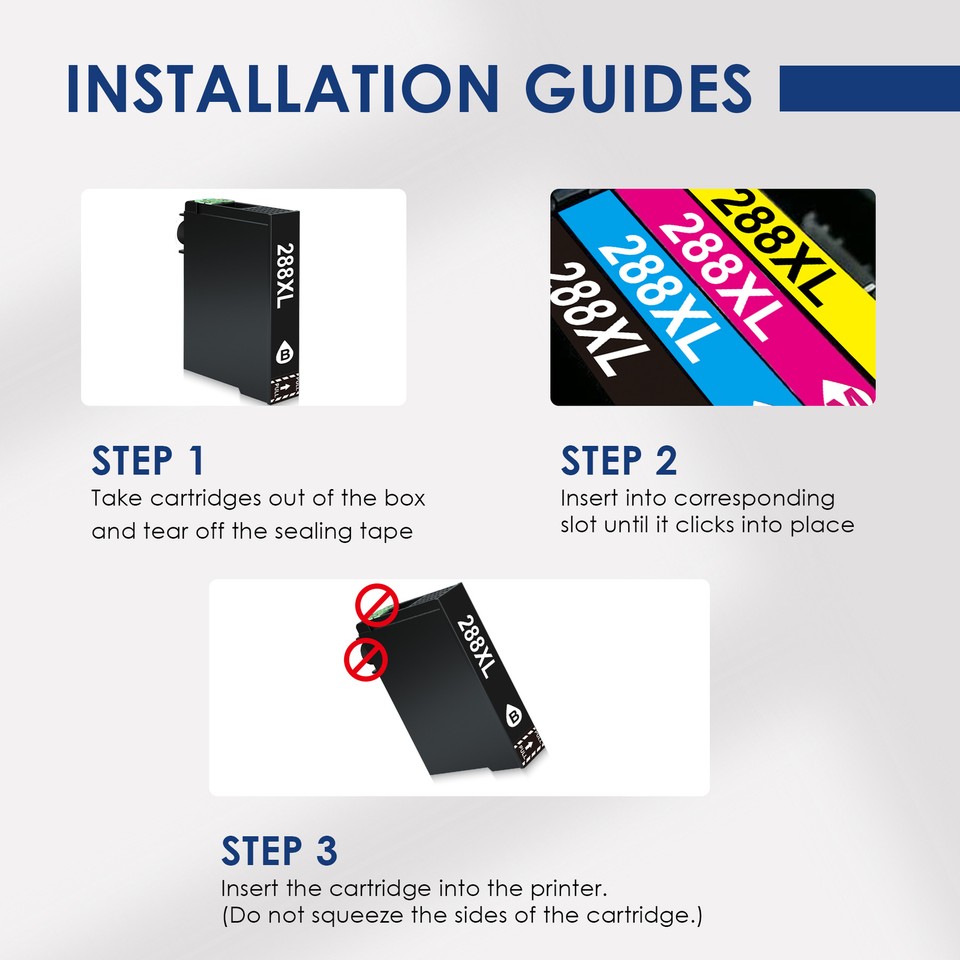 INSTALLATION GUIDES

288XL
B

288XL
288XL
288XL
288XL

STEP 1
Take cartridges out of the box and tear off the sealing tape

STEP 2
Insert into corresponding slot until it clicks into place

288XL
B

STEP 3
Insert the cartridge into the printer.
(Do not squeeze the sides of the cartridge.)