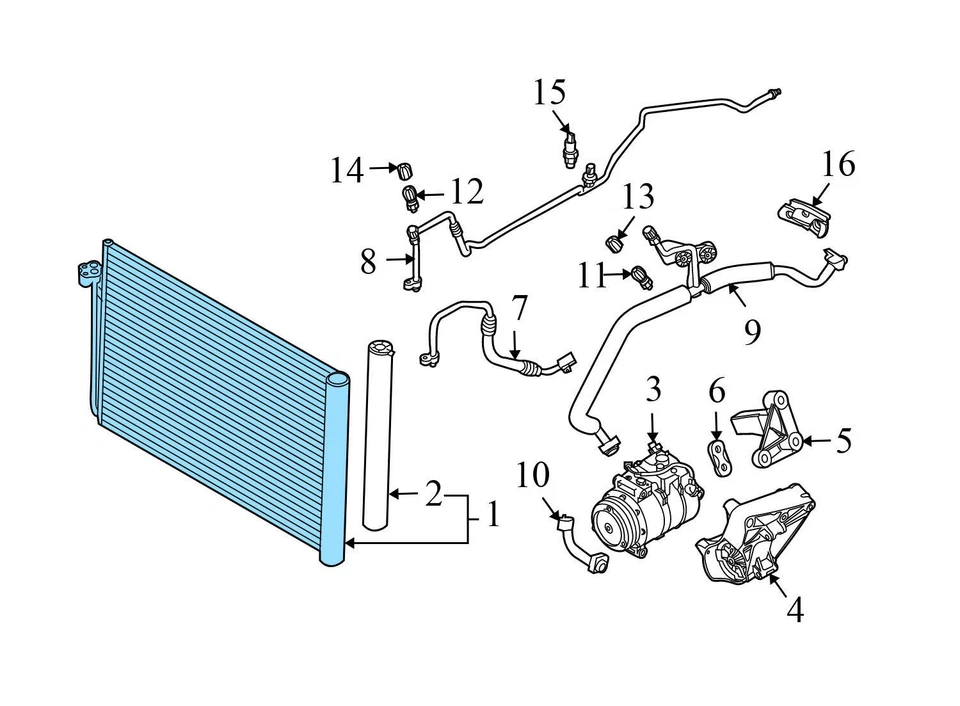 15
14
12
16
13
8
11
7
9
3
6
5
10
2
1
4