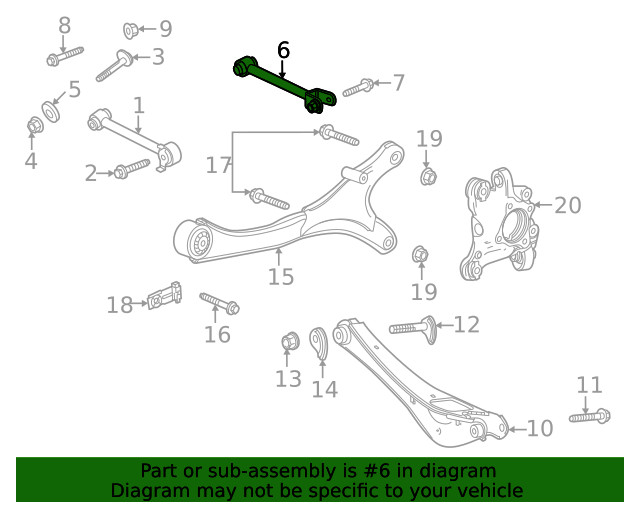 8
9
3
6
7
5
1
4
2
17
19
20
15
19
18
16
12
13
14
11
10

Part or sub-assembly is #6 in diagram
Diagram may not be specific to your vehicle