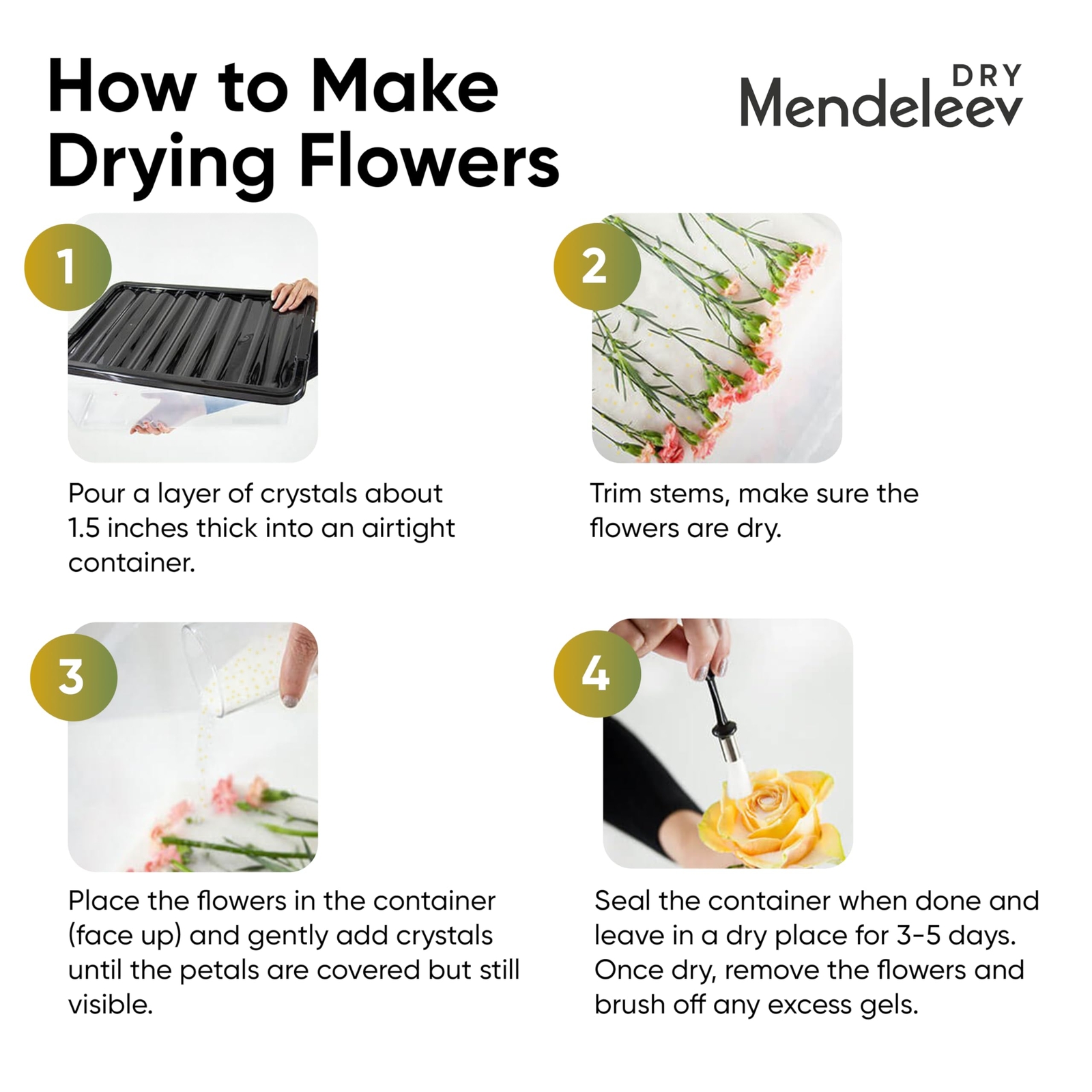 How to Make Drying Flowers

DRY
Mendeleev

1

Pour a layer of crystals about 1.5 inches thick into an airtight container.

2

Trim stems, make sure the flowers are dry.

3

Place the flowers in the container (face up) and gently add crystals until the petals are covered but still visible.

4

Seal the container when done and leave in a dry place for 3-5 days. Once dry, remove the flowers and brush off any excess gels.