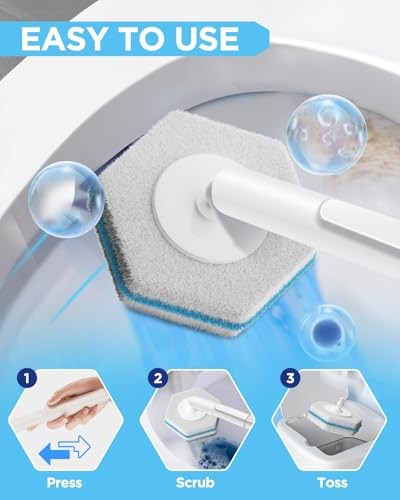 EASY TO USE

1

Press

2

Scrub

3

Toss