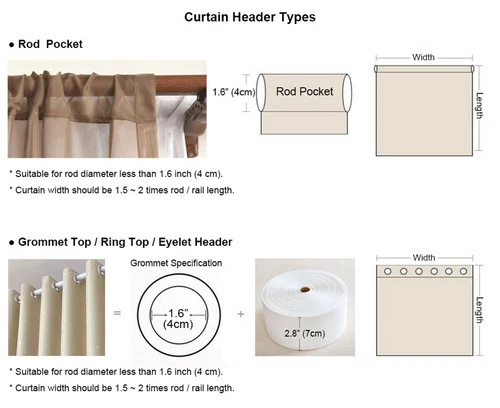 Curtain Header Types

● Rod Pocket

1.6" (4cm)

Rod Pocket

Width

Length

* Suitable for rod diameter less than 1.6 inch (4 cm).

* Curtain width should be 1.5 ~ 2 times rod / rail length.

● Grommet Top / Ring Top / Eyelet Header

Grommet Specification

=

1.6"
(4cm)

+

2.8" (7cm)

Width

Length

* Suitable for rod diameter less than 1.6 inch (4 cm).

* Curtain width should be 1.5 ~ 2 times rod / rail length.