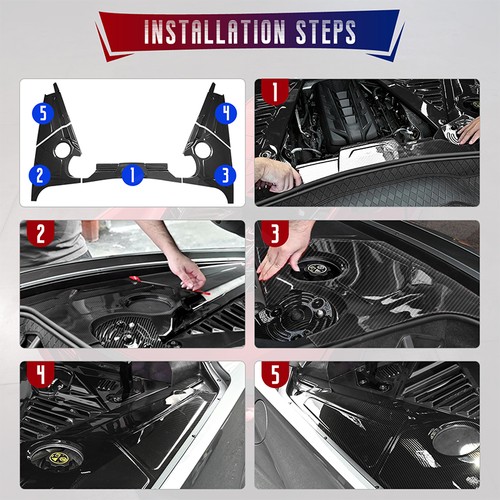 INSTALLATION STEPS

5
4
2
1
3

1

2

3

4

5