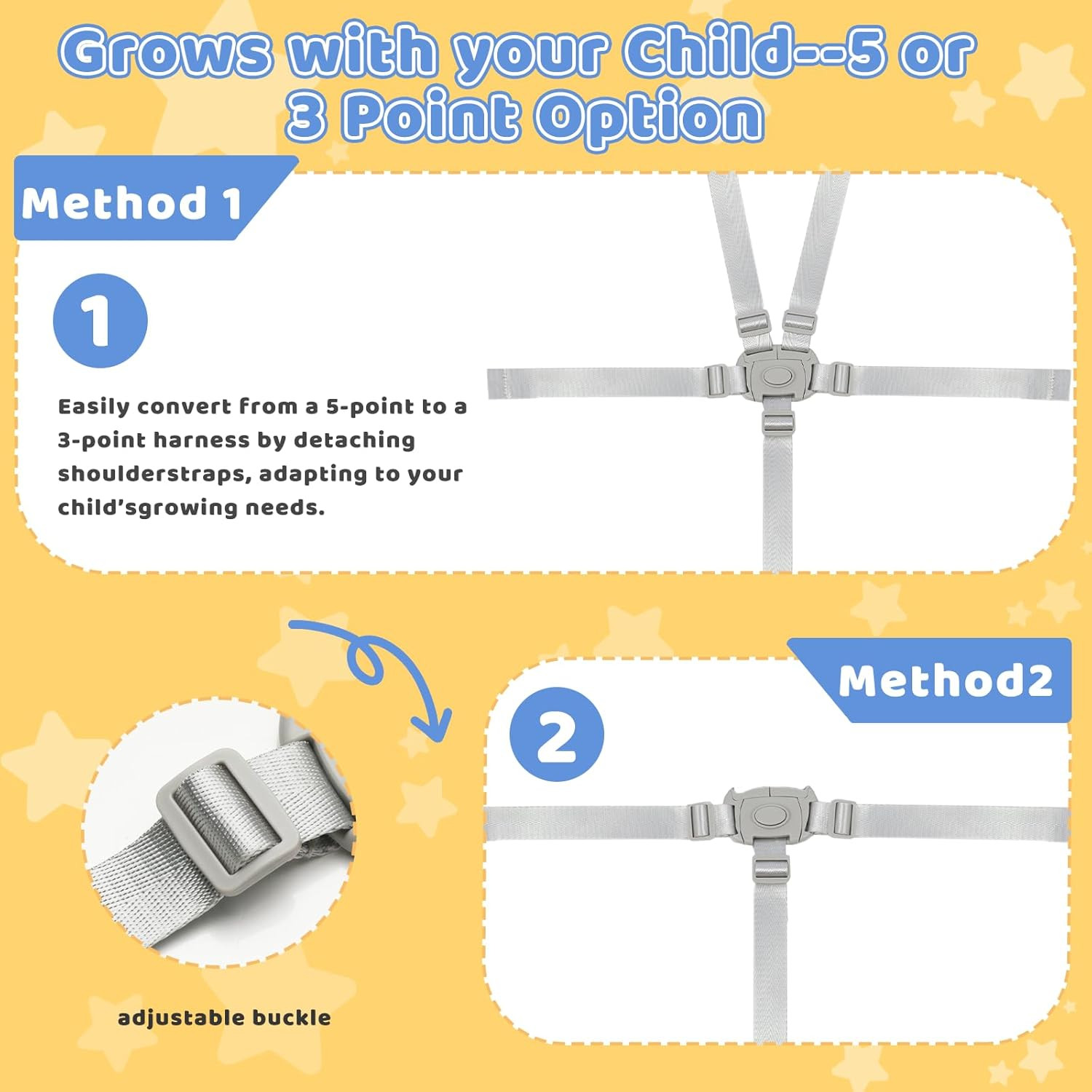 Grows with your Child--5 or 3 Point Option

Method 1

1

Easily convert from a 5-point to a 3-point harness by detaching shoulderstraps, adapting to your child'sgrowing needs.

Method2

2

adjustable buckle