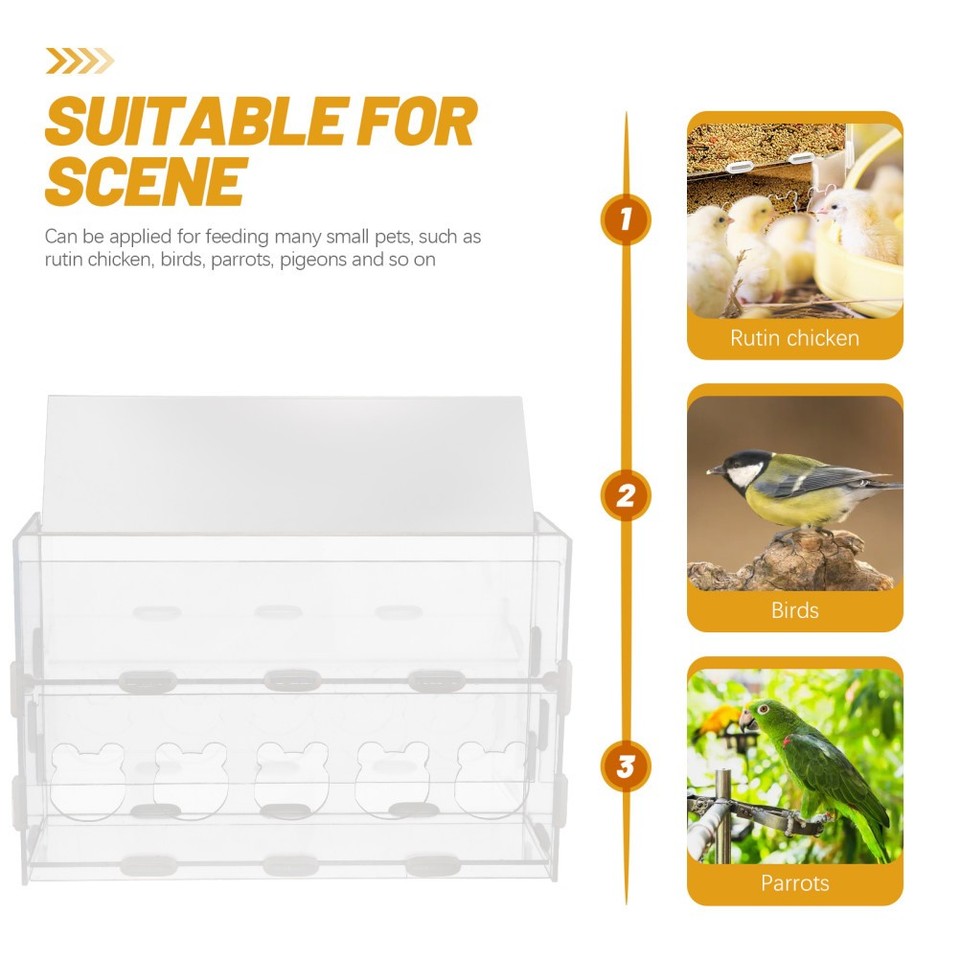 SUITABLE FOR SCENE

Can be applied for feeding many small pets, such as rutin chicken, birds, parrots, pigeons and so on

1

Rutin chicken

2

Birds

3

Parrots