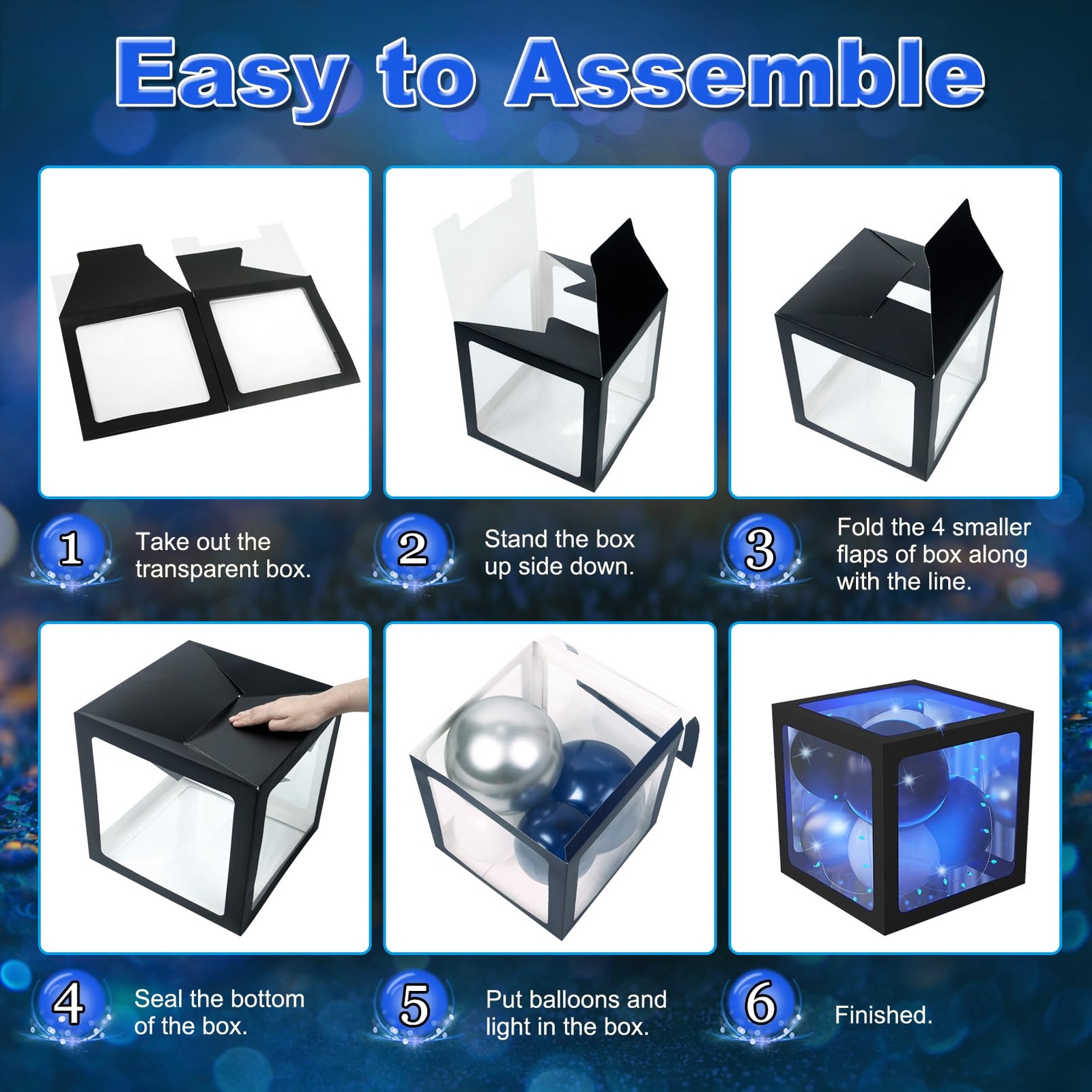 Easy to Assemble

1 Take out the transparent box.

2 Stand the box up side down.

3 Fold the 4 smaller flaps of box along with the line.

4 Seal the bottom of the box.

5 Put balloons and light in the box.

6 Finished.