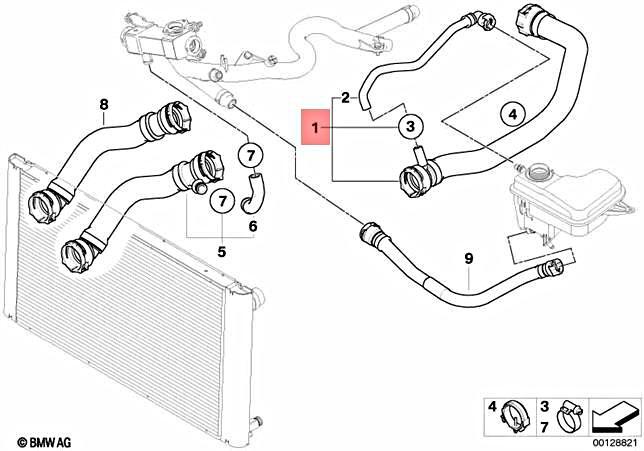 8

2

1

3

4

7

7

6

5

9

4

3
7

© BMW AG

00128821