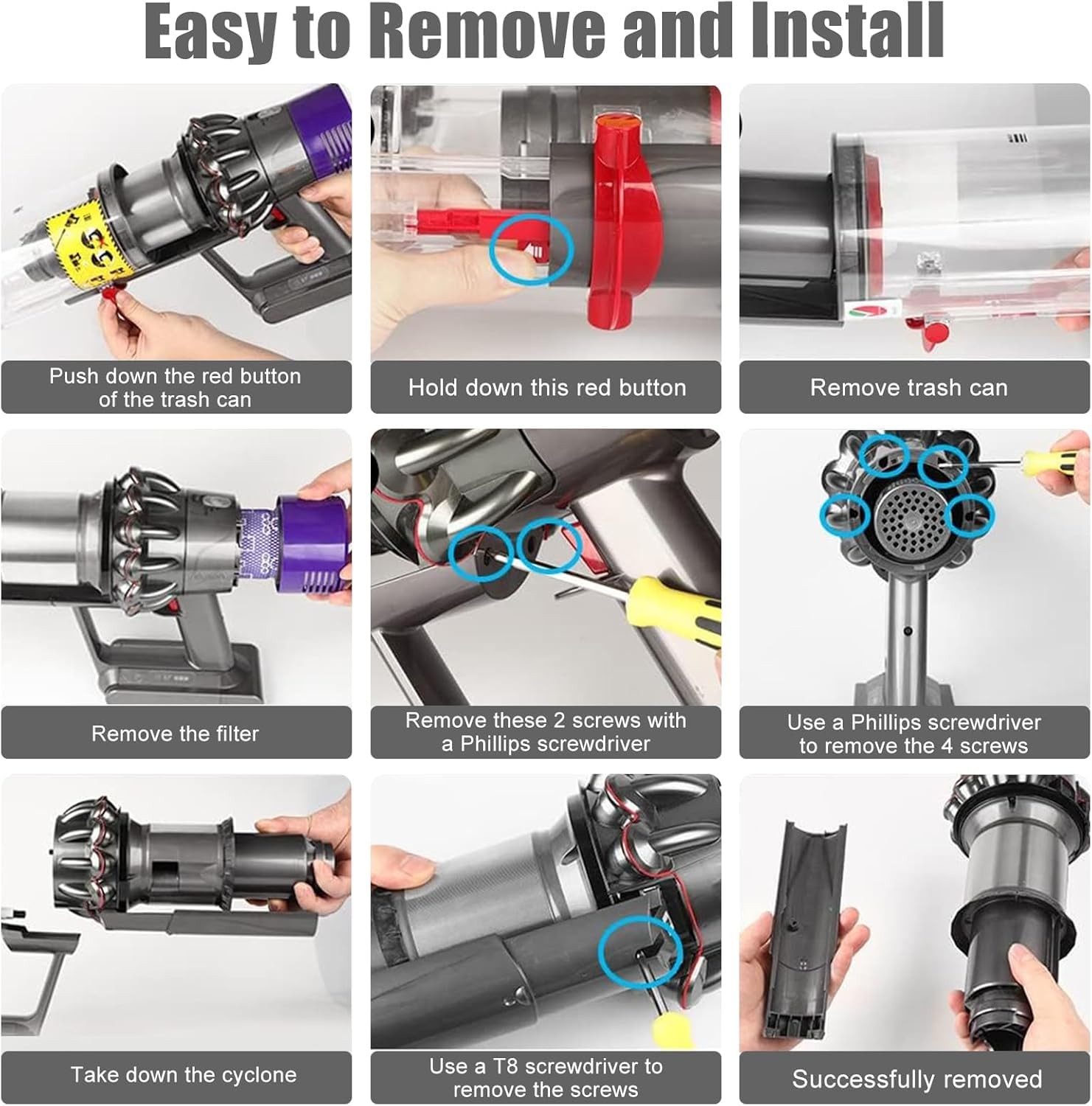 Easy to Remove and Install

Push down the red button of the trash can

Hold down this red button

Remove trash can

Remove the filter

Remove these 2 screws with a Phillips screwdriver

Use a Phillips screwdriver to remove the 4 screws

Take down the cyclone

Use a T8 screwdriver to remove the screws

Successfully removed