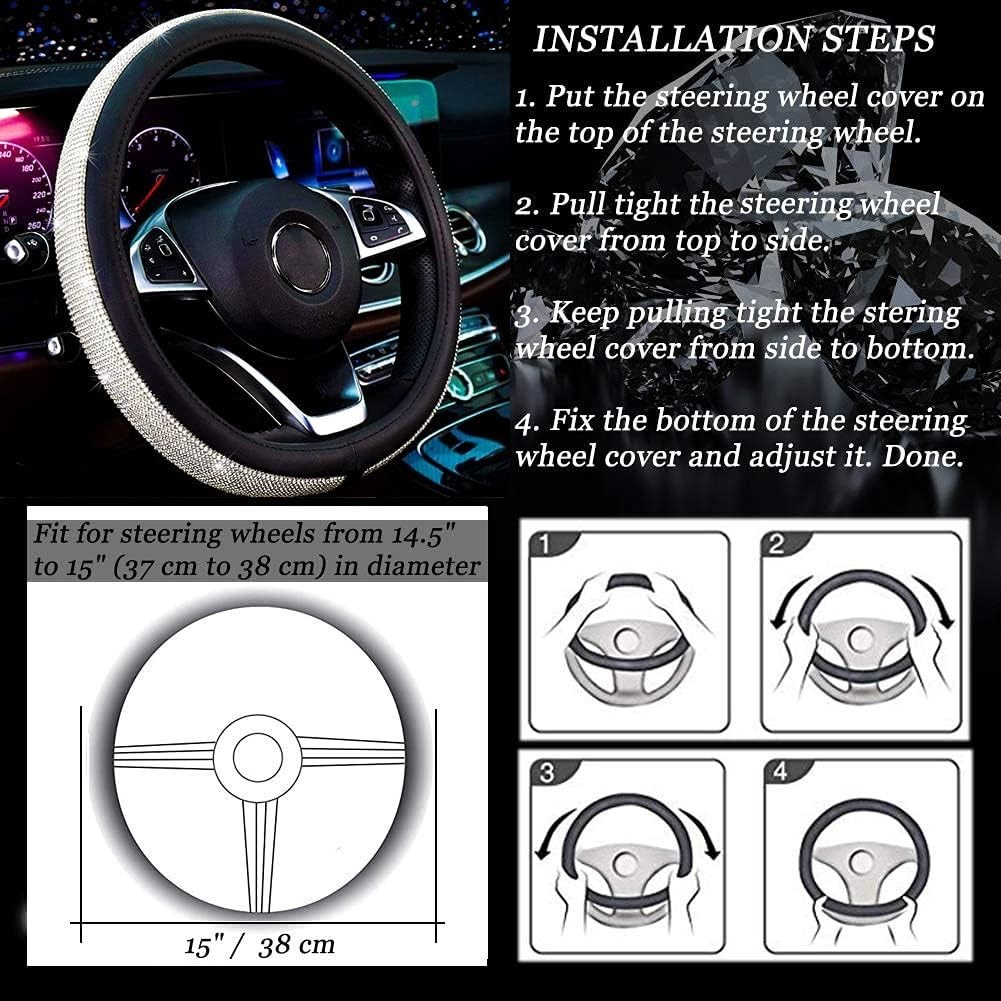 INSTALLATION STEPS

1. Put the steering wheel cover on the top of the steering wheel.

2. Pull tight the steering wheel cover from top to side.

3. Keep pulling tight the stering wheel cover from side to bottom.

4. Fix the bottom of the steering wheel cover and adjust it. Done.

Fit for steering wheels from 14.5" to 15" (37 cm to 38 cm) in diameter

15" / 38 cm

1

2

3

4