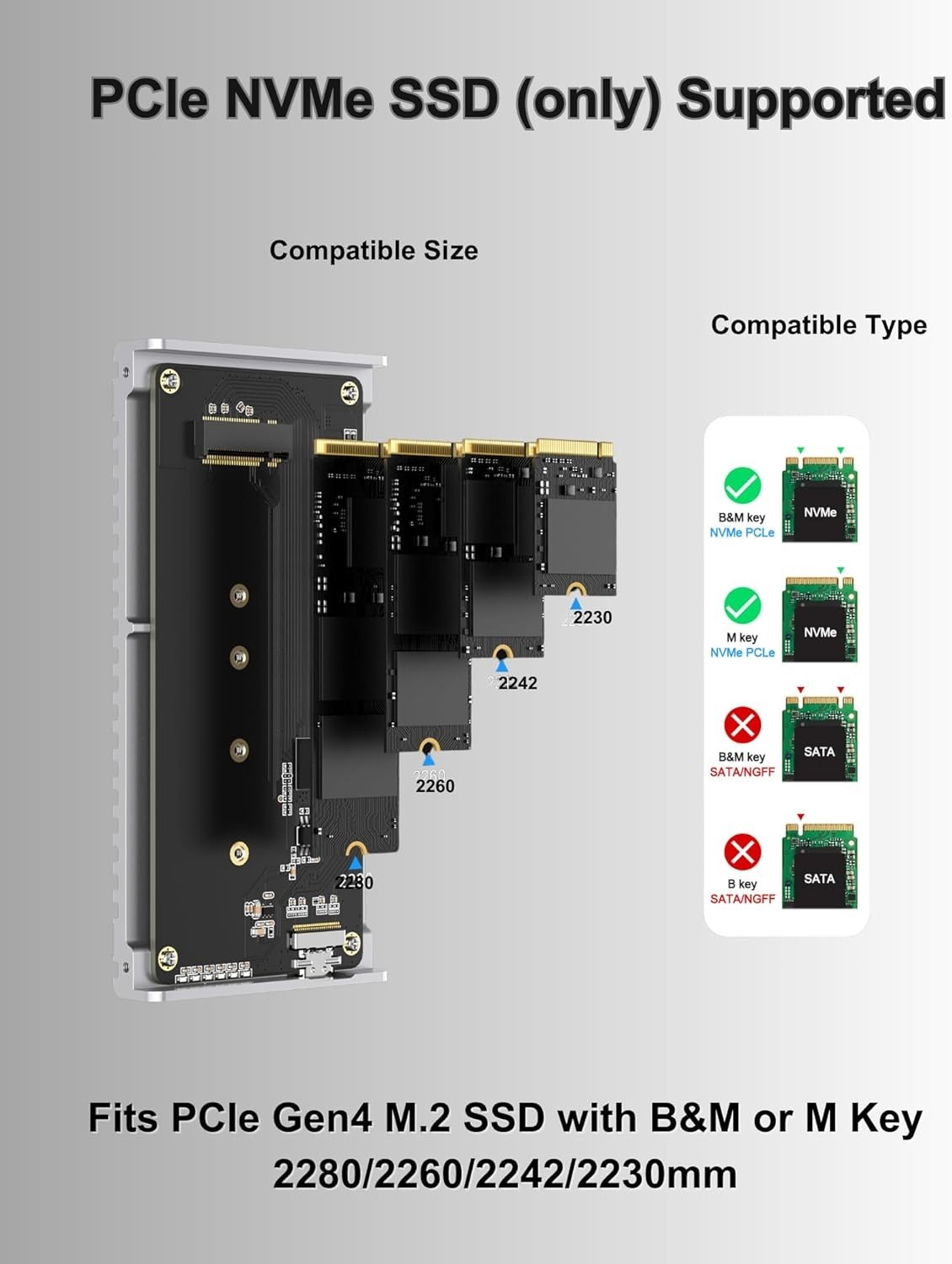 PCIe NVMe SSD (only) Supported

Compatible Size

Compatible Type

2230

2242

2260

2280

B&M key
NVMe PCLe

NVMe

M key
NVMe PCLe

NVMe

B&M key
SATA/NGFF

SATA

B key
SATA/NGFF

SATA

Fits PCIe Gen4 M.2 SSD with B&M or M Key
2280/2260/2242/2230mm