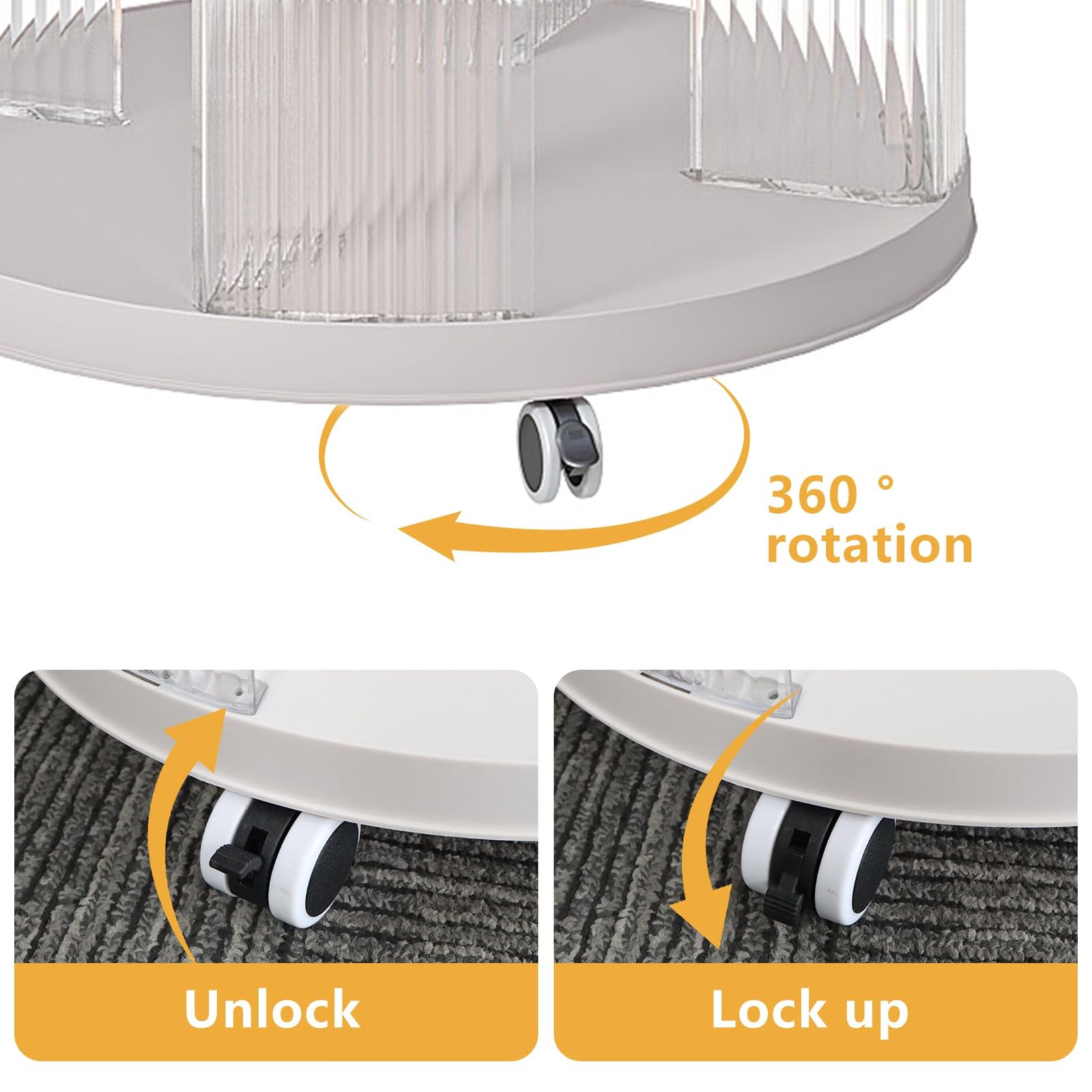 360 °
rotation

Unlock

Lock up