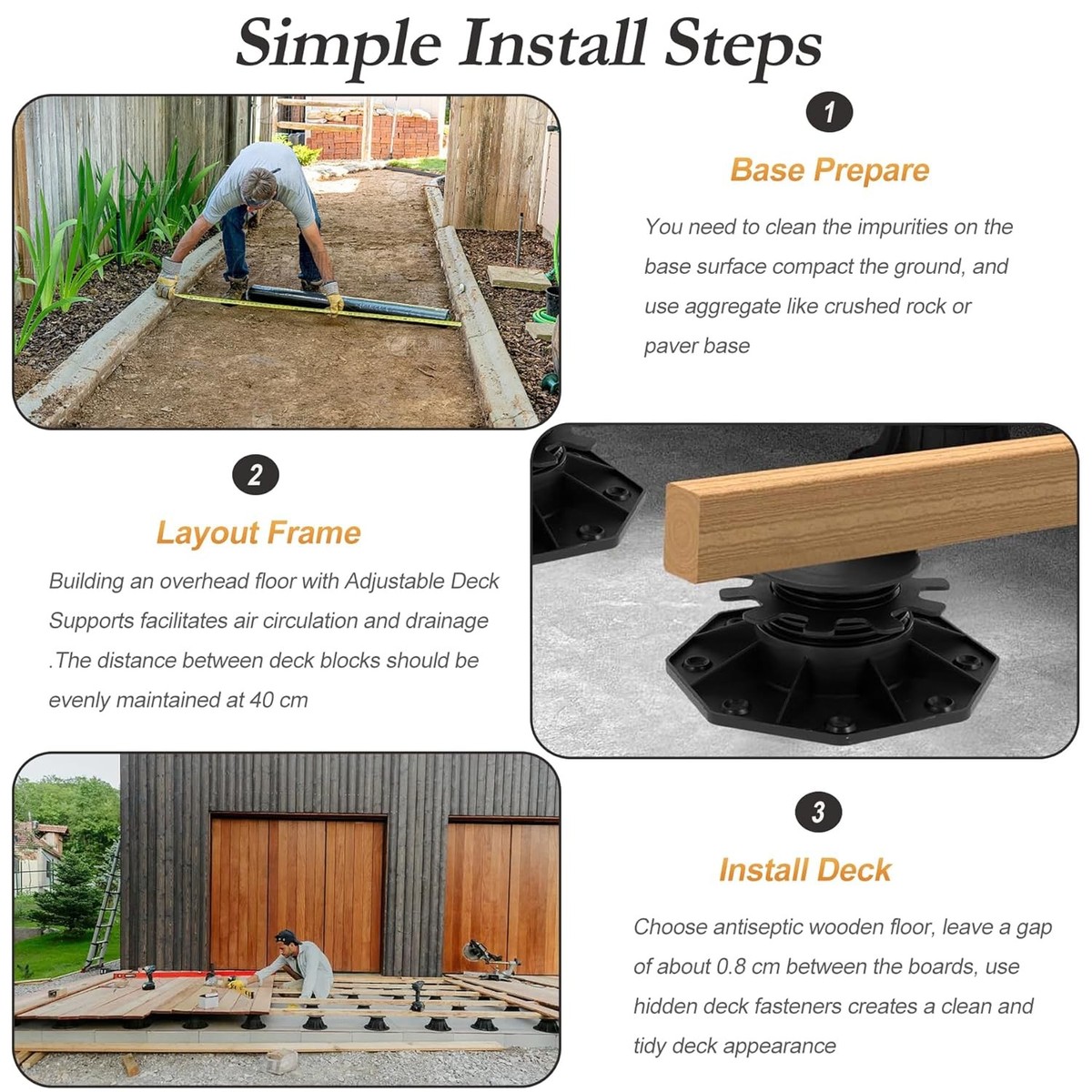 Simple Install Steps

1

Base Prepare

You need to clean the impurities on the base surface compact the ground, and use aggregate like crushed rock or paver base

2

Layout Frame

Building an overhead floor with Adjustable Deck Supports facilitates air circulation and drainage .The distance between deck blocks should be evenly maintained at 40 cm

3

Install Deck

Choose antiseptic wooden floor, leave a gap of about 0.8 cm between the boards, use hidden deck fasteners creates a clean and tidy deck appearance