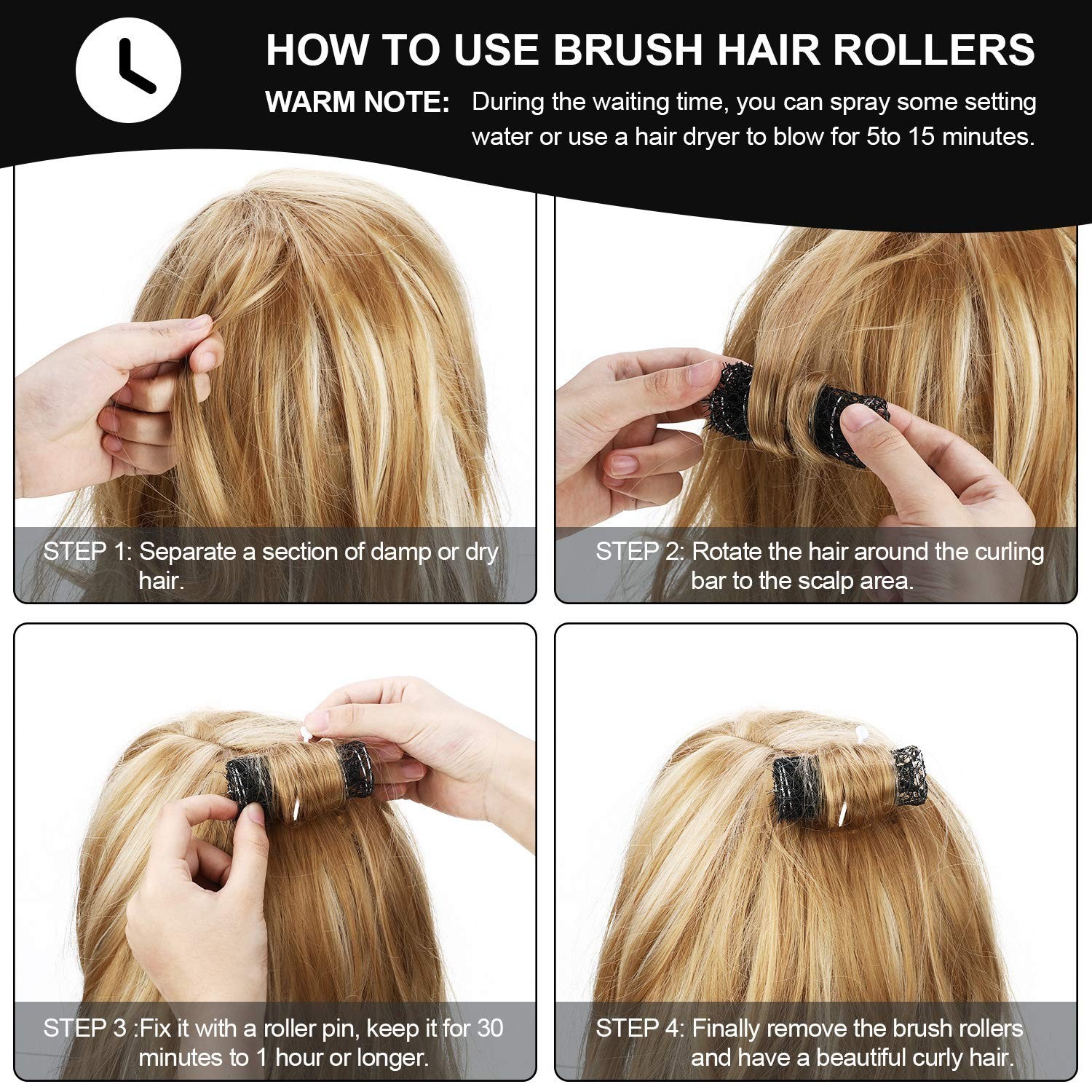 HOW TO USE BRUSH HAIR ROLLERS

WARM NOTE: During the waiting time, you can spray some setting water or use a hair dryer to blow for 5to 15 minutes.

STEP 1: Separate a section of damp or dry hair.

STEP 2: Rotate the hair around the curling bar to the scalp area.

STEP 3 :Fix it with a roller pin, keep it for 30 minutes to 1 hour or longer.

STEP 4: Finally remove the brush rollers and have a beautiful curly hair.