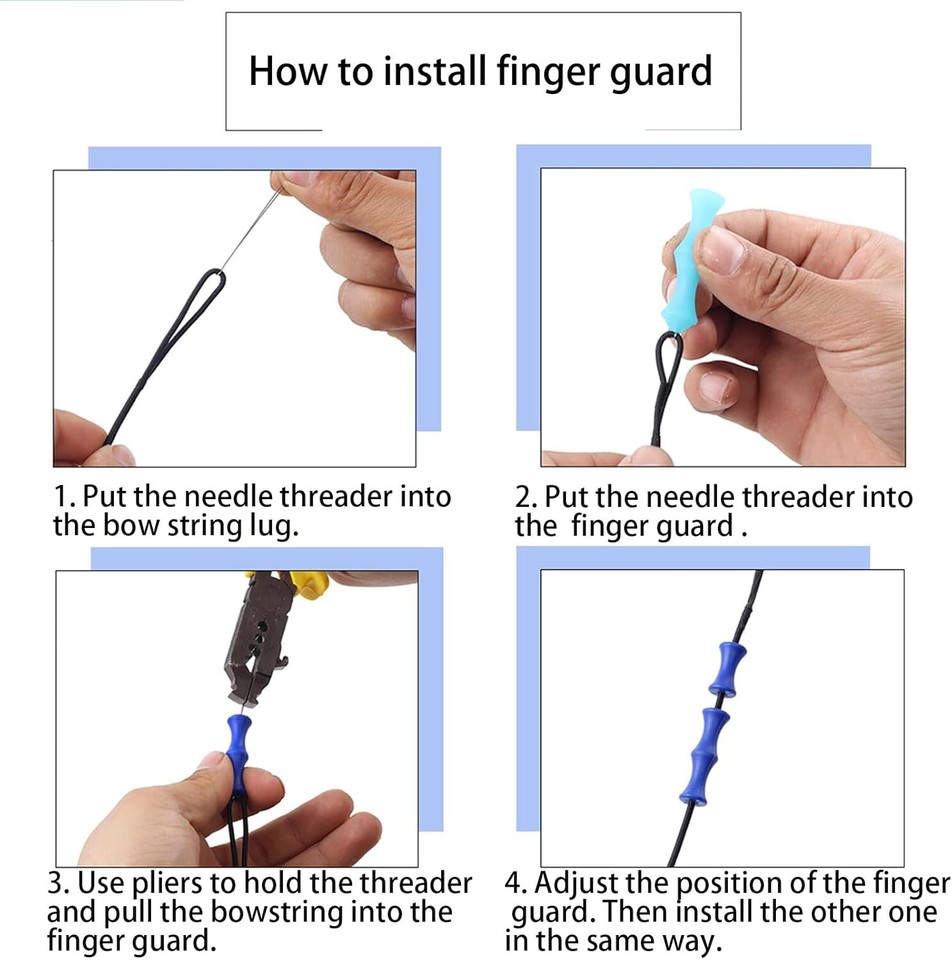 How to install finger guard

1. Put the needle threader into the bow string lug.

2. Put the needle threader into the finger guard .

3. Use pliers to hold the threader and pull the bowstring into the finger guard.

4. Adjust the position of the finger guard. Then install the other one in the same way.