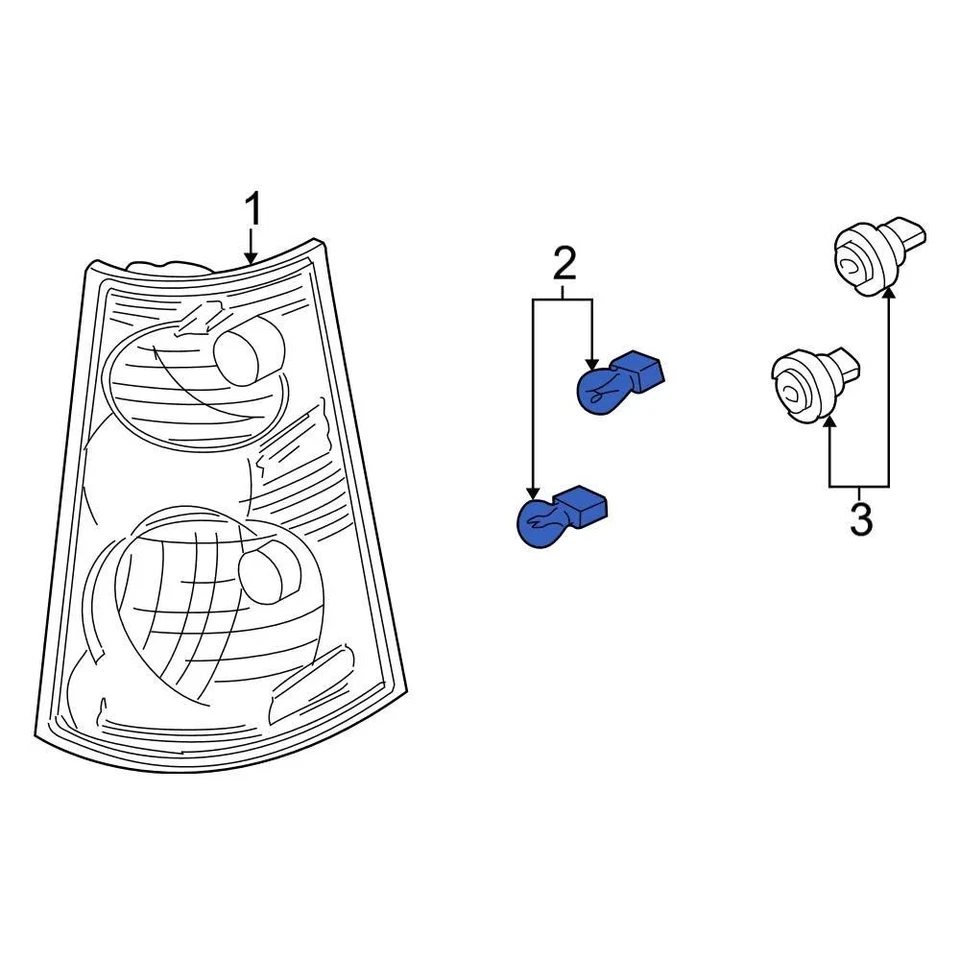 1

2

3