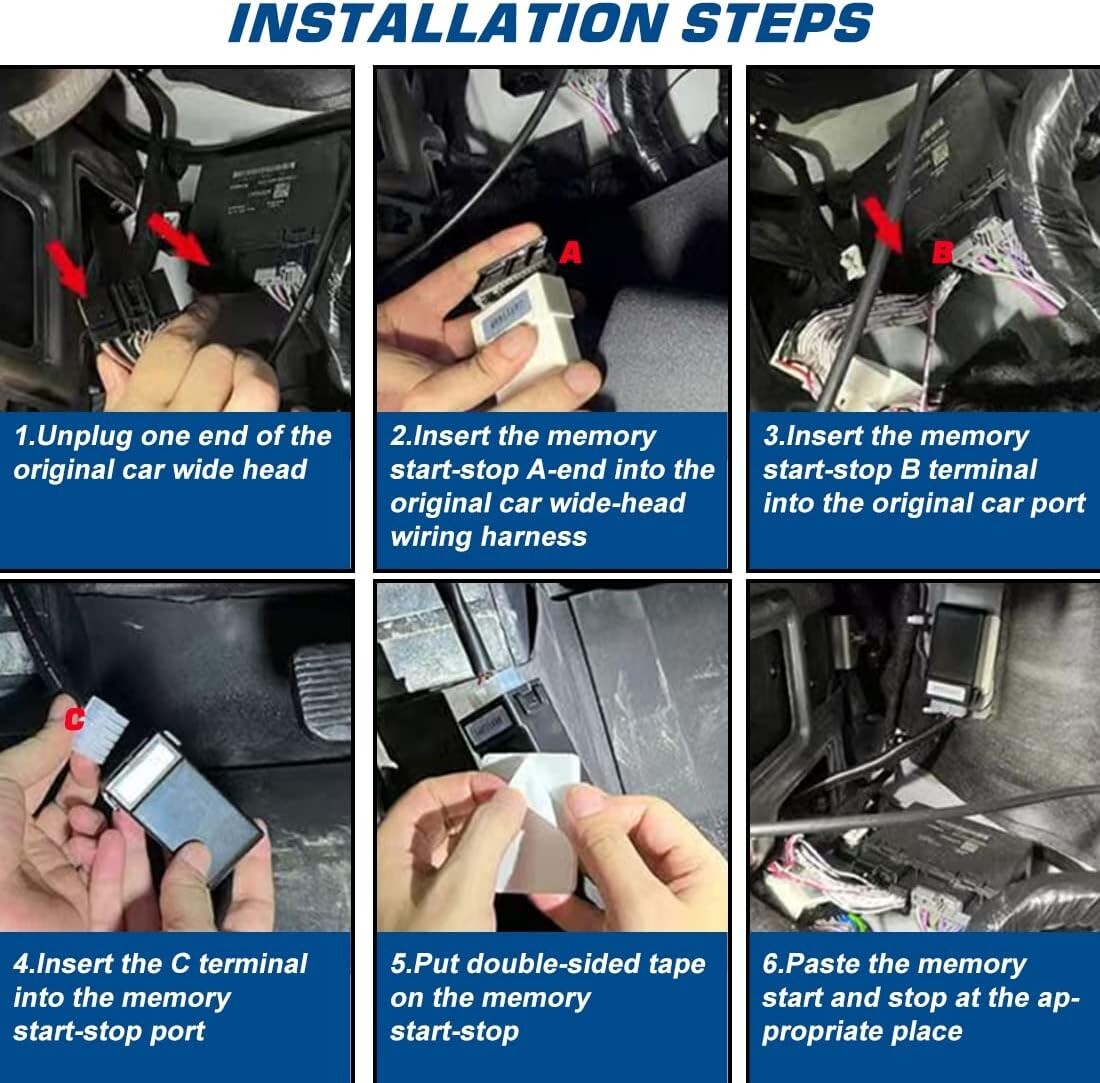 INSTALLATION STEPS

A

B

1.Unplug one end of the original car wide head

2.Insert the memory start-stop A-end into the original car wide-head wiring harness

3.Insert the memory start-stop B terminal into the original car port

C

4.Insert the C terminal into the memory start-stop port

5.Put double-sided tape on the memory start-stop

6.Paste the memory start and stop at the appropriate place