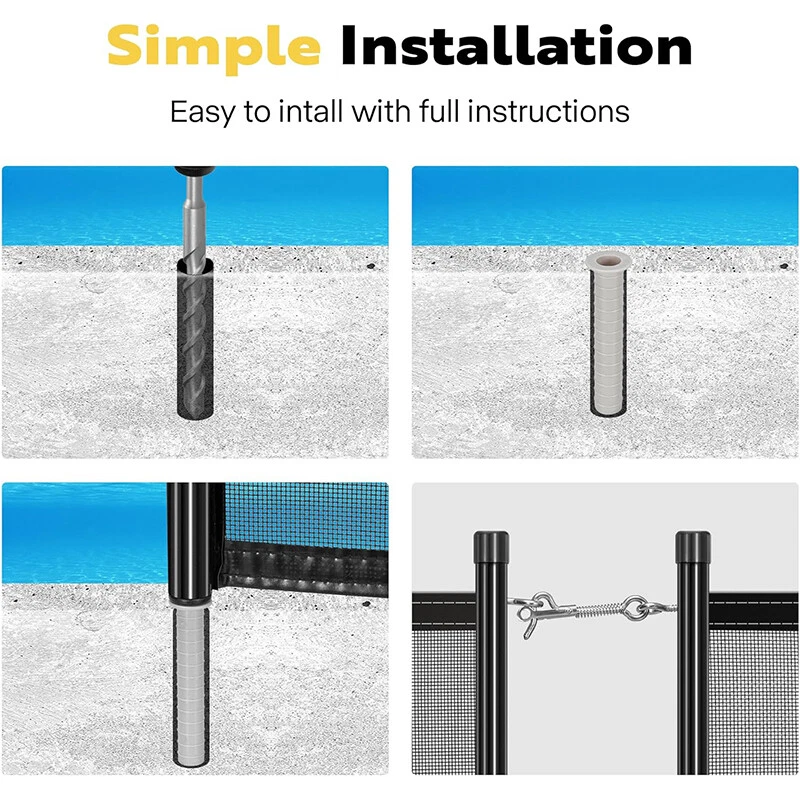 Simple Installation

Easy to intall with full instructions