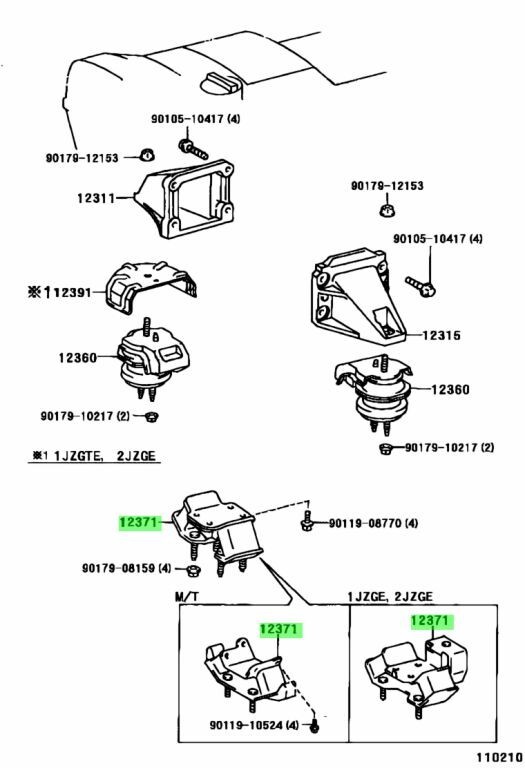 90105-10417 (4)
90179-12153
12311
90179-12153
90105-10417 (4)
※1 12391
12315
12360
12360
90179-10217 (2)
90179-10217 (2)
※1 1JZGTE, 2JZGE
12371
90119-08770 (4)
90179-08159 (4)
M/T
1JZGE, 2JZGE
12371
12371
90119-10524 (4)
110210