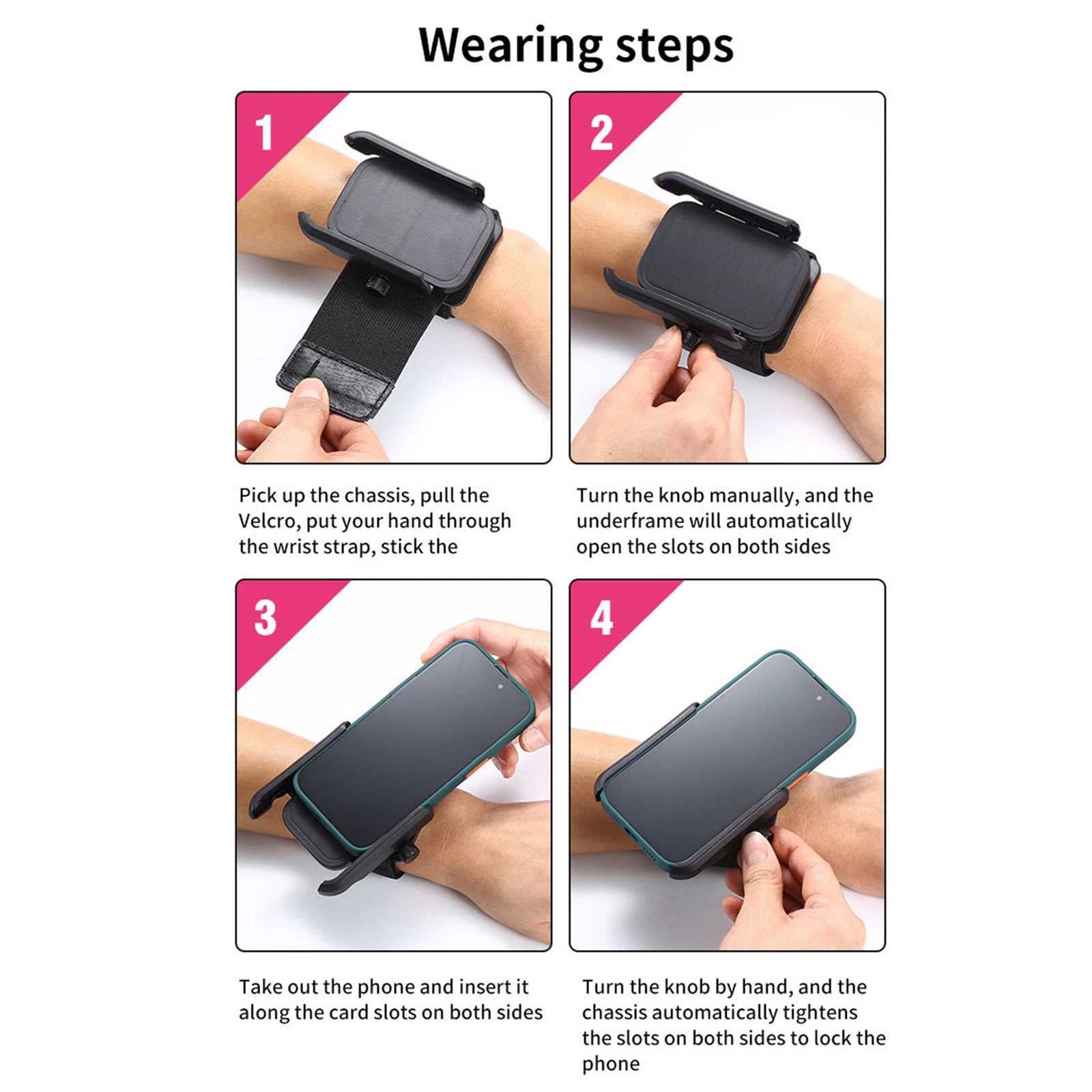 Wearing steps

1

Pick up the chassis, pull the Velcro, put your hand through the wrist strap, stick the

2

Turn the knob manually, and the underframe will automatically open the slots on both sides

3

Take out the phone and insert it along the card slots on both sides

4

Turn the knob by hand, and the chassis automatically tightens the slots on both sides to lock the phone