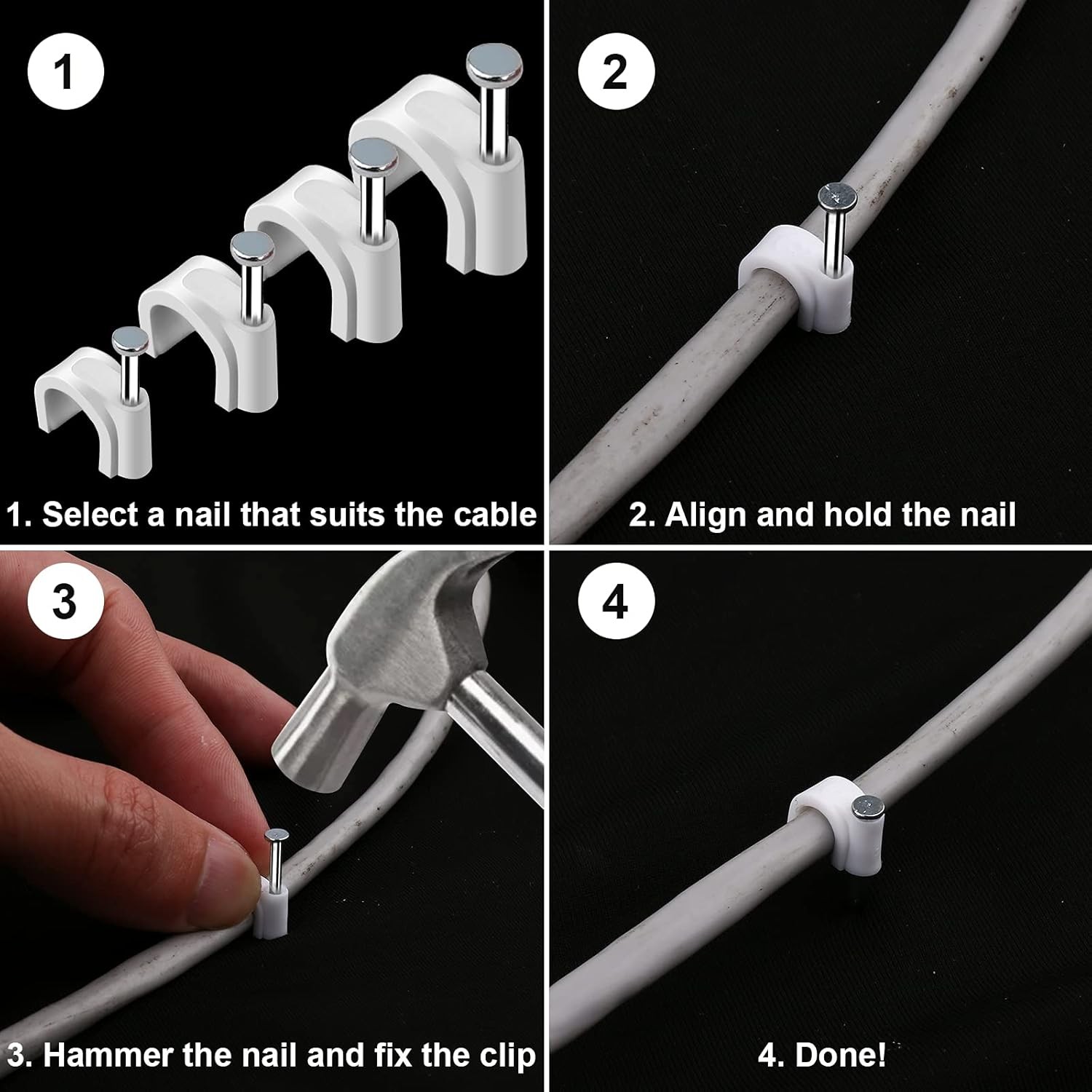 1

1. Select a nail that suits the cable

2

2. Align and hold the nail

3

3. Hammer the nail and fix the clip

4

4. Done!