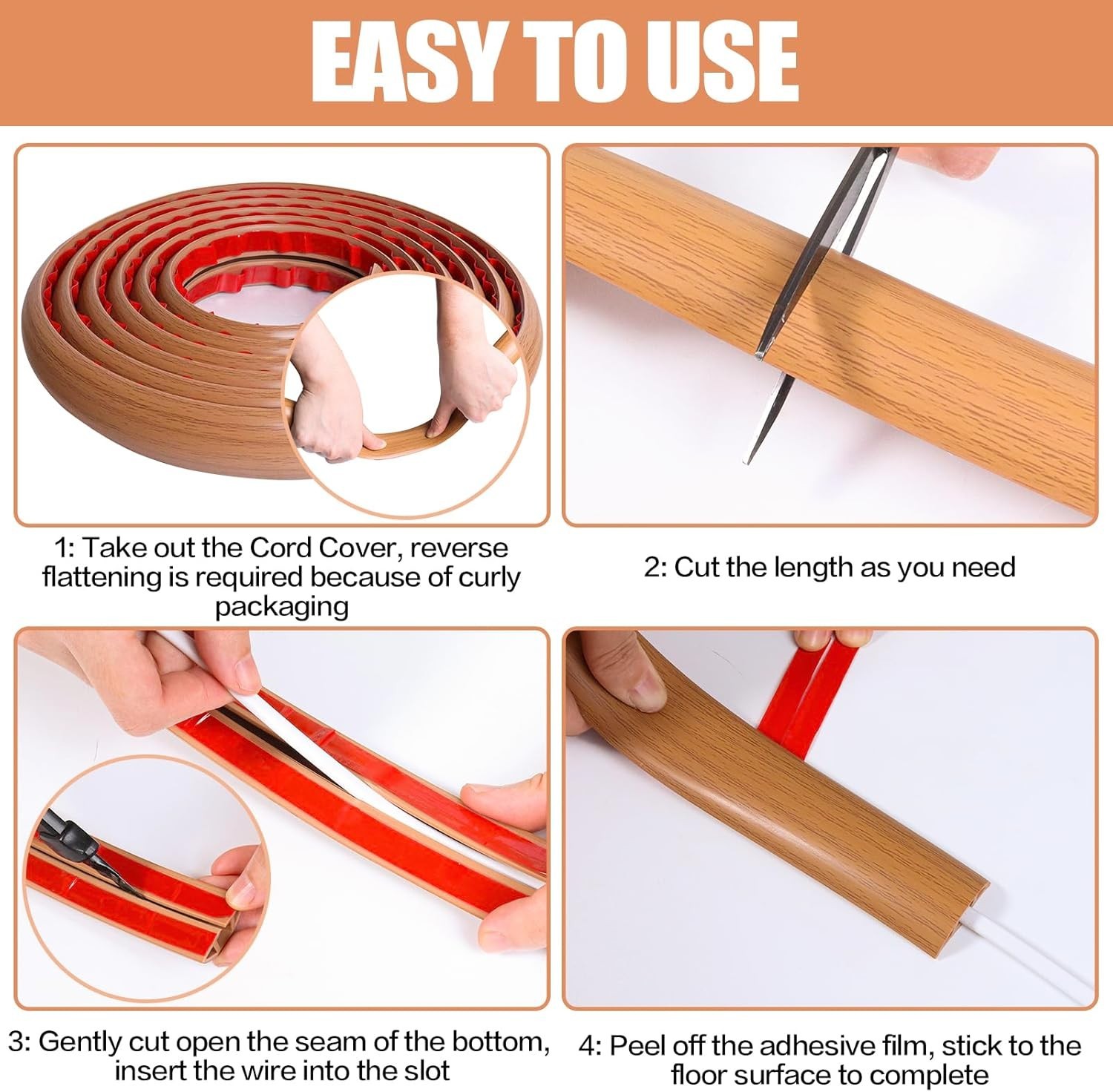 EASY TO USE

1: Take out the Cord Cover, reverse flattening is required because of curly packaging

2: Cut the length as you need

3: Gently cut open the seam of the bottom, insert the wire into the slot

4: Peel off the adhesive film, stick to the floor surface to complete