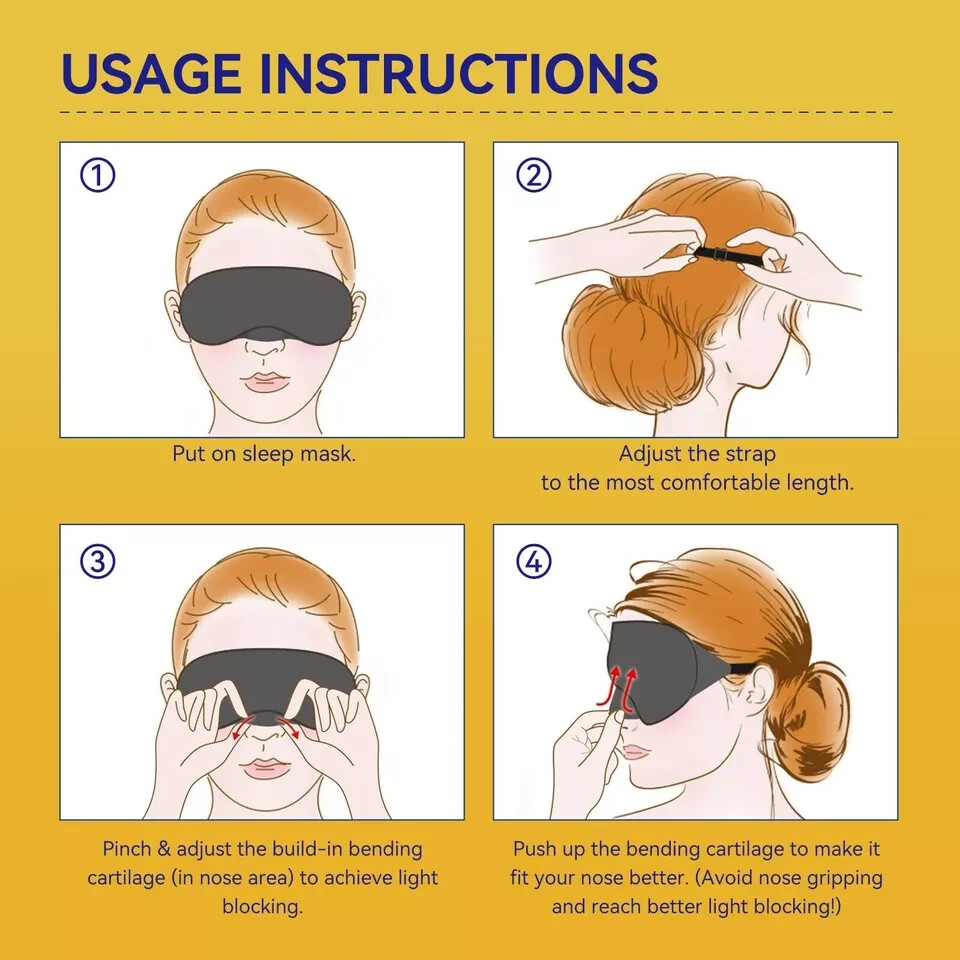 USAGE INSTRUCTIONS

①

Put on sleep mask.

②

Adjust the strap to the most comfortable length.

③

Pinch & adjust the build-in bending cartilage (in nose area) to achieve light blocking.

④

Push up the bending cartilage to make it fit your nose better. (Avoid nose gripping and reach better light blocking!)