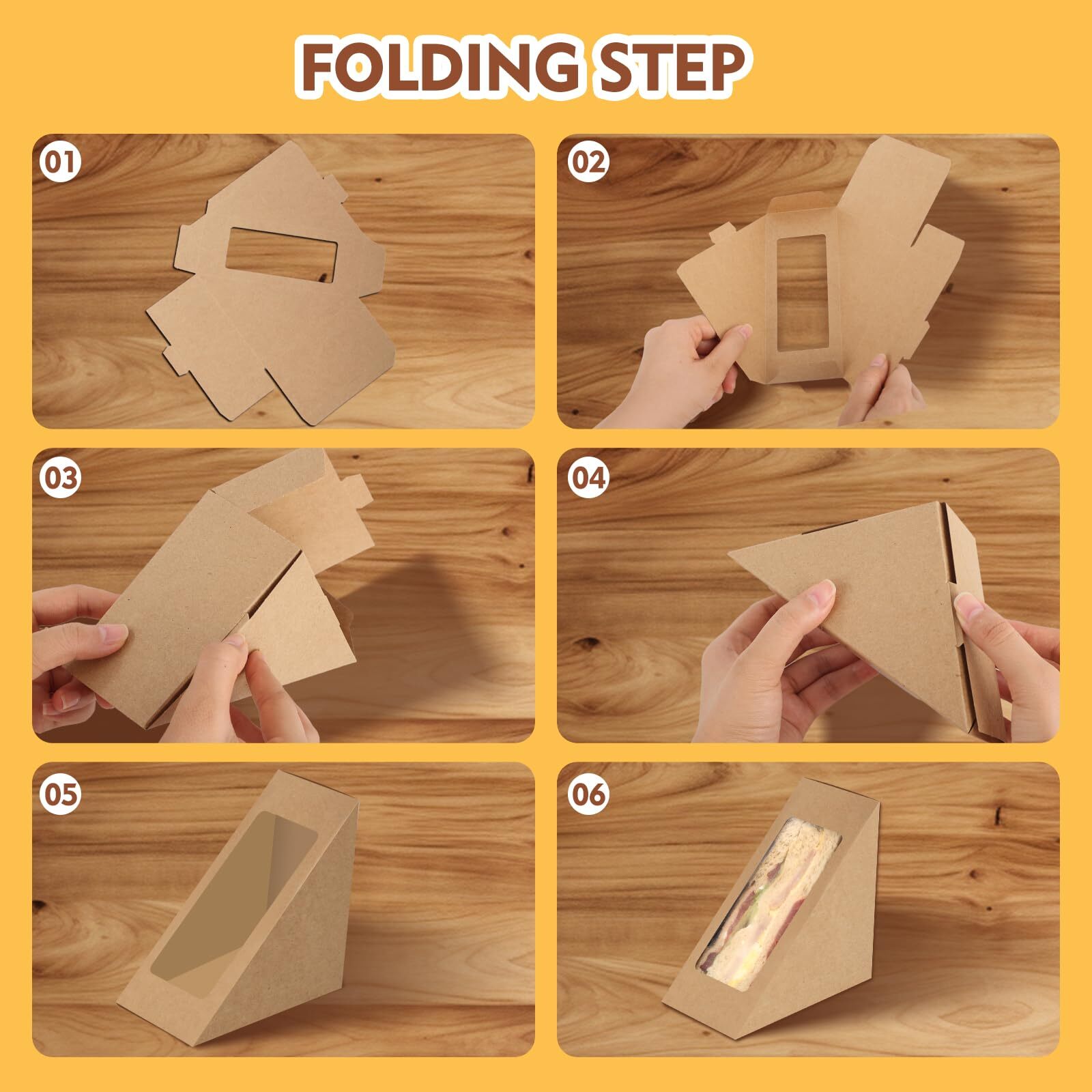 FOLDING STEP

01

02

03

04

05

06