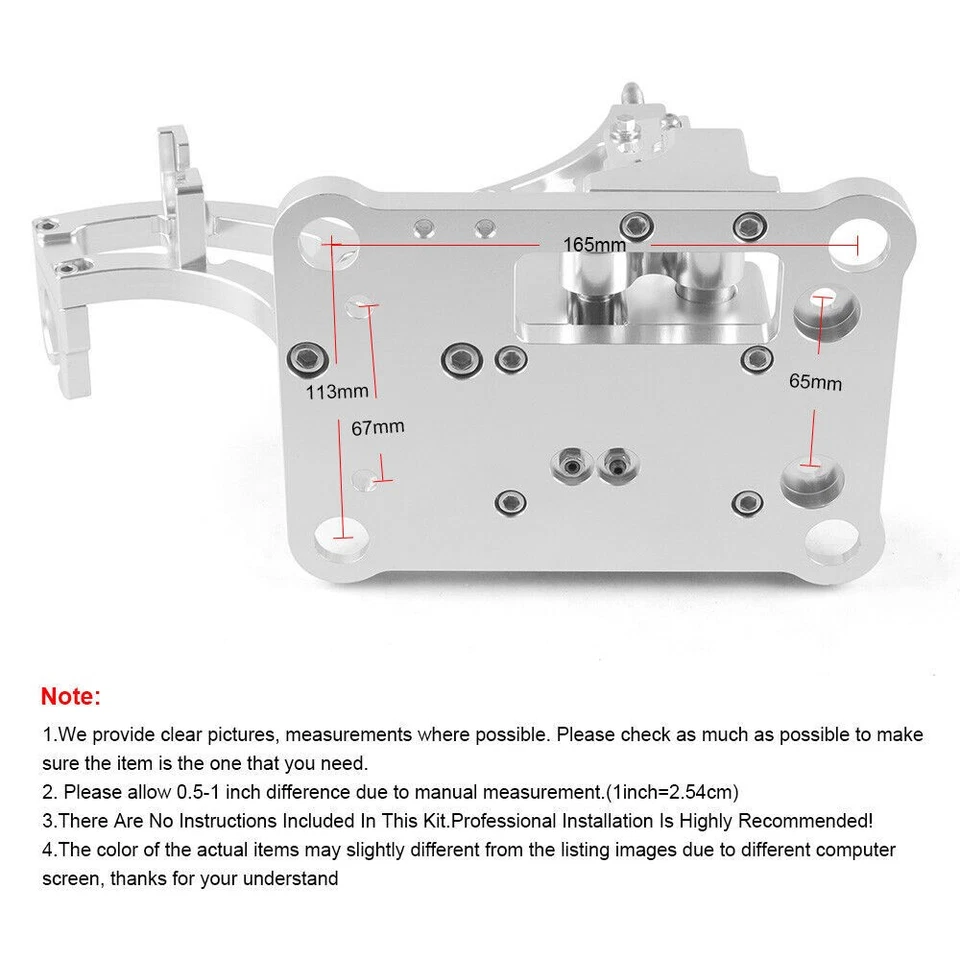 165mm

113mm

67mm

65mm

Note:

1.We provide clear pictures, measurements where possible. Please check as much as possible to make sure the item is the one that you need.

2. Please allow 0.5-1 inch difference due to manual measurement.(1inch=2.54cm)

3.There Are No Instructions Included In This Kit.Professional Installation Is Highly Recommended!

4.The color of the actual items may slightly different from the listing images due to different computer screen, thanks for your understand