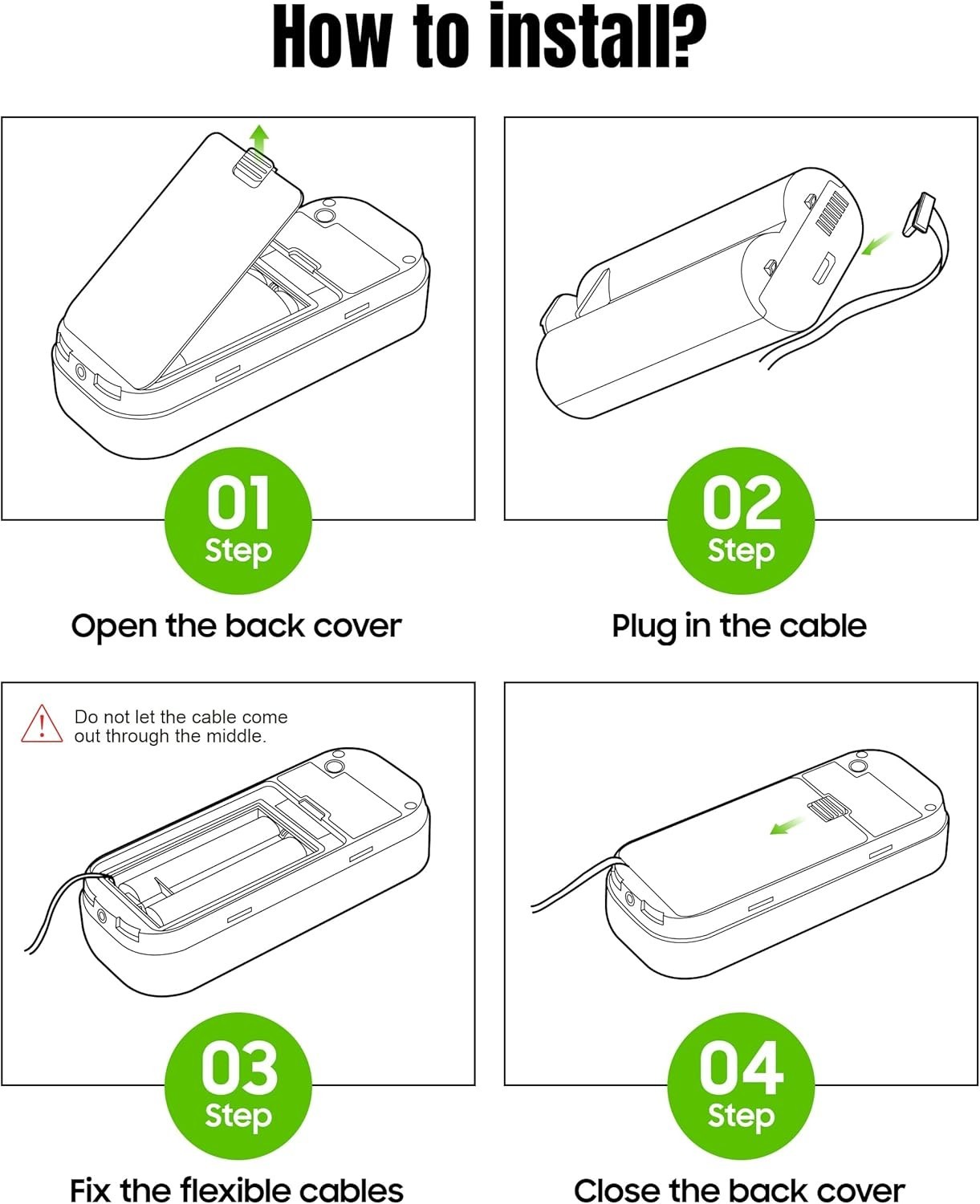 How to install?

01
Step

Open the back cover

02
Step

Plug in the cable

Do not let the cable come out through the middle.

03
Step

Fix the flexible cables

04
Step

Close the back cover